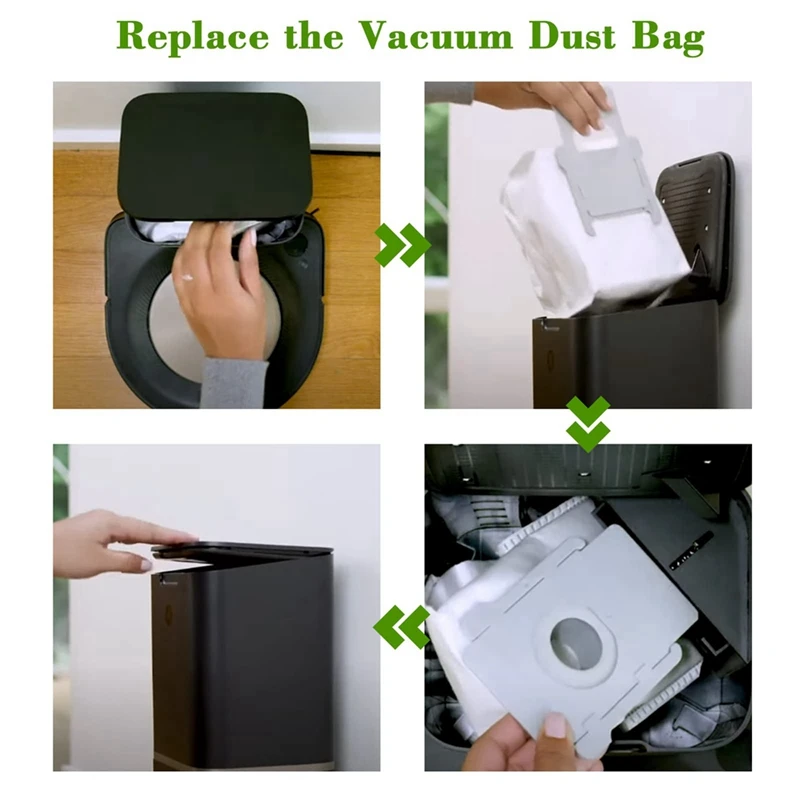 Replace the Vacuum Dust Bag