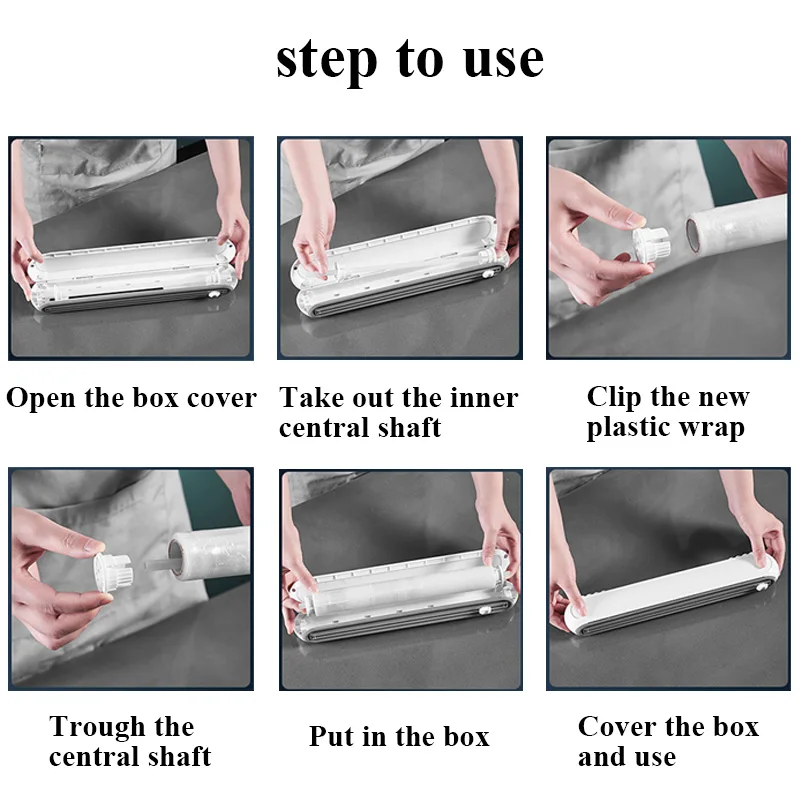 step to use

Open the box cover

Take out the inner central shaft

Clip the new plastic wrap

Trough the central shaft

Put in the box

Cover the box and use