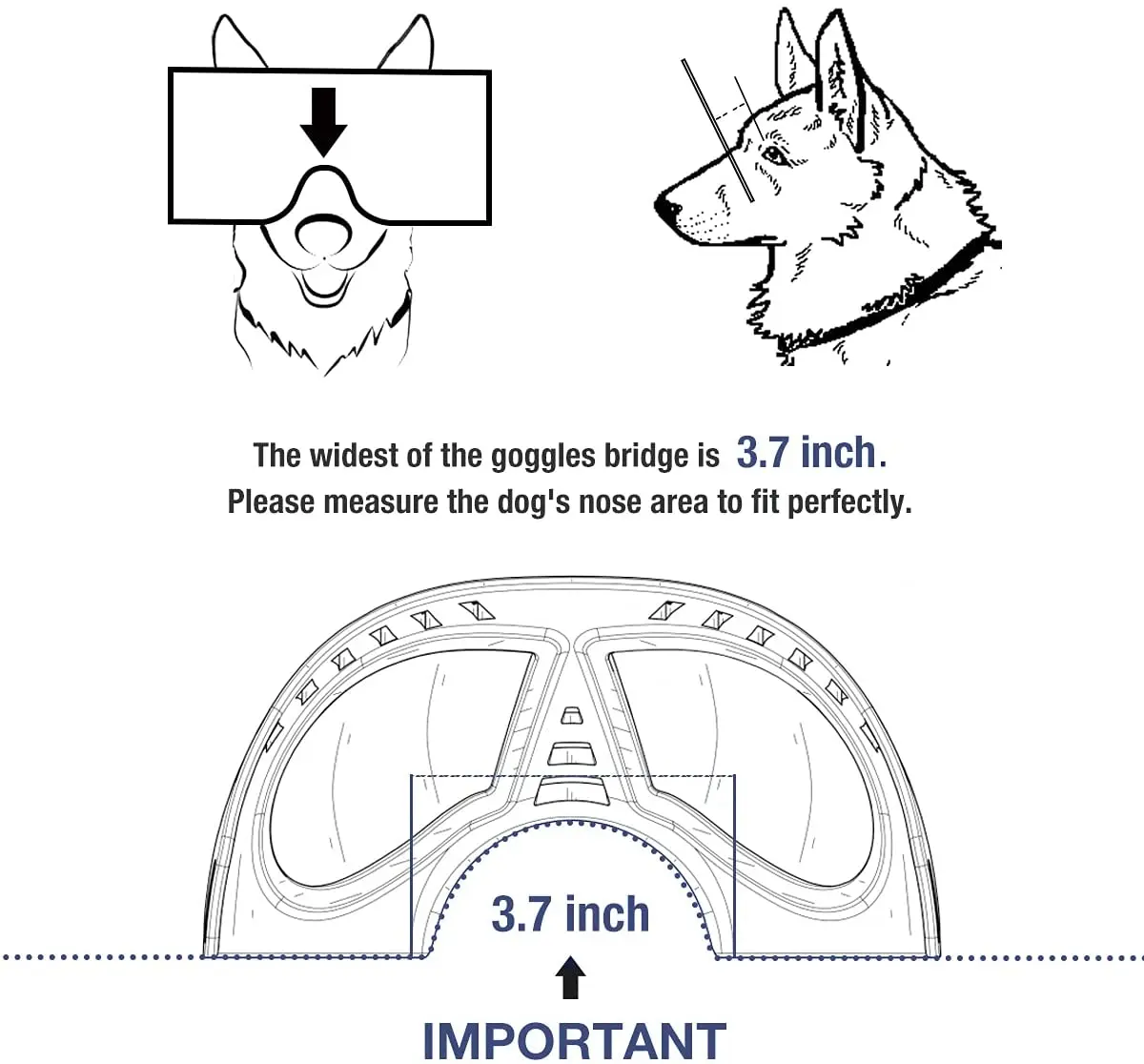 The widest of the goggles bridge is 3.7 inch.
Please measure the dog's nose area to fit perfectly.

3.7 inch

IMPORTANT