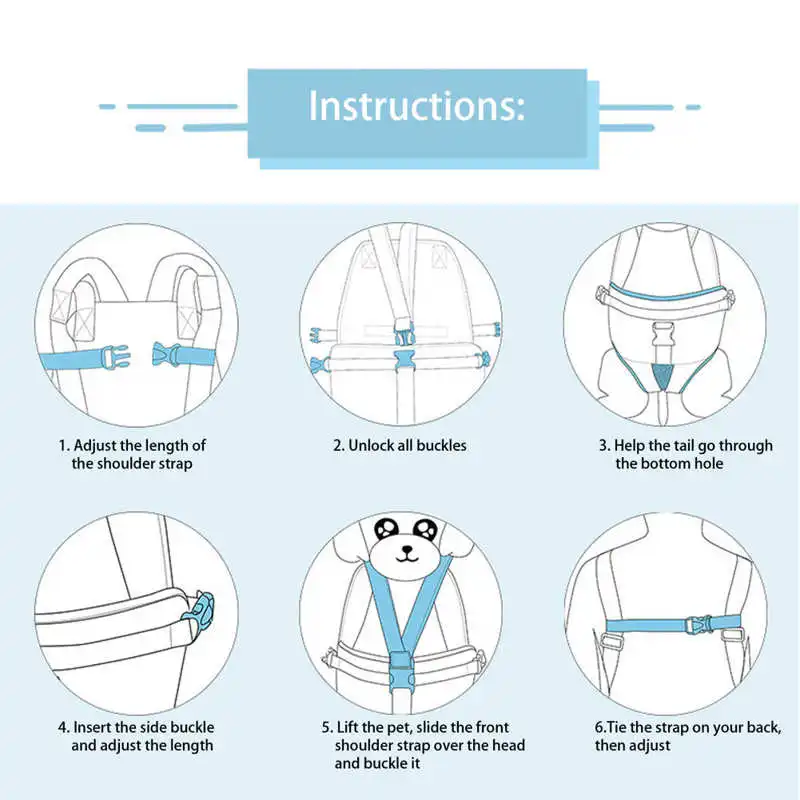 Instructions:

1. Adjust the length of the shoulder strap

2. Unlock all buckles

3. Help the tail go through the bottom hole

4. Insert the side buckle and adjust the length

5. Lift the pet, slide the front shoulder strap over the head and buckle it

6.Tie the strap on your back, then adjust