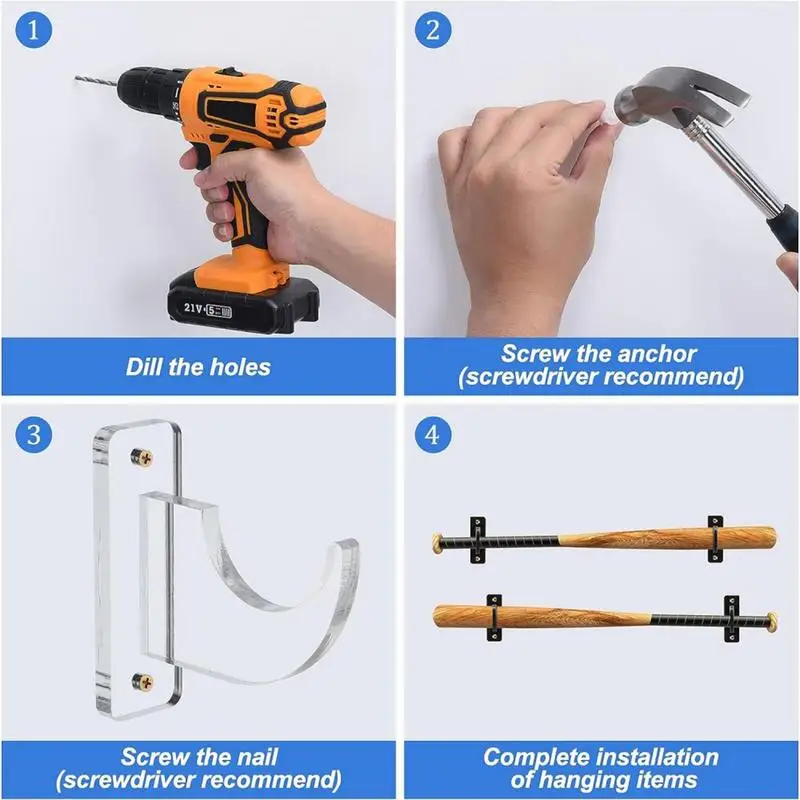 1

21V 5

Dill the holes

2

Screw the anchor (screwdriver recommend)

3

Screw the nail (screwdriver recommend)

4

Complete installation of hanging items