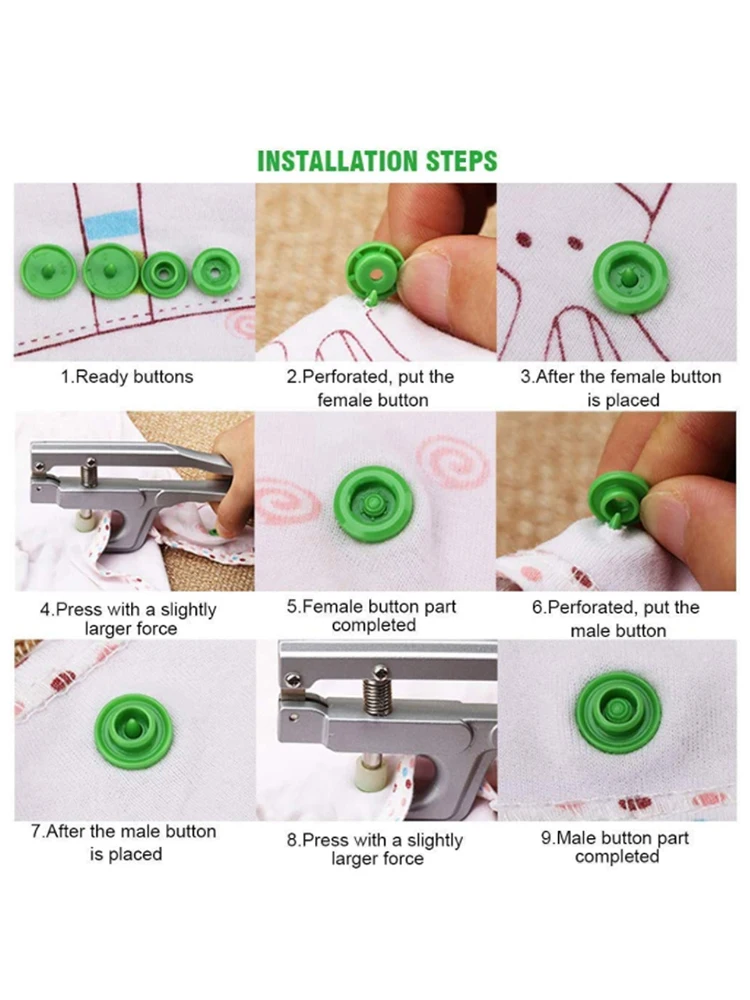 INSTALLATION STEPS

1.Ready buttons

2.Perforated, put the female button

3.After the female button is placed

4.Press with a slightly larger force

5.Female button part completed

6.Perforated, put the male button

7.After the male button is placed

8.Press with a slightly larger force

9.Male button part completed