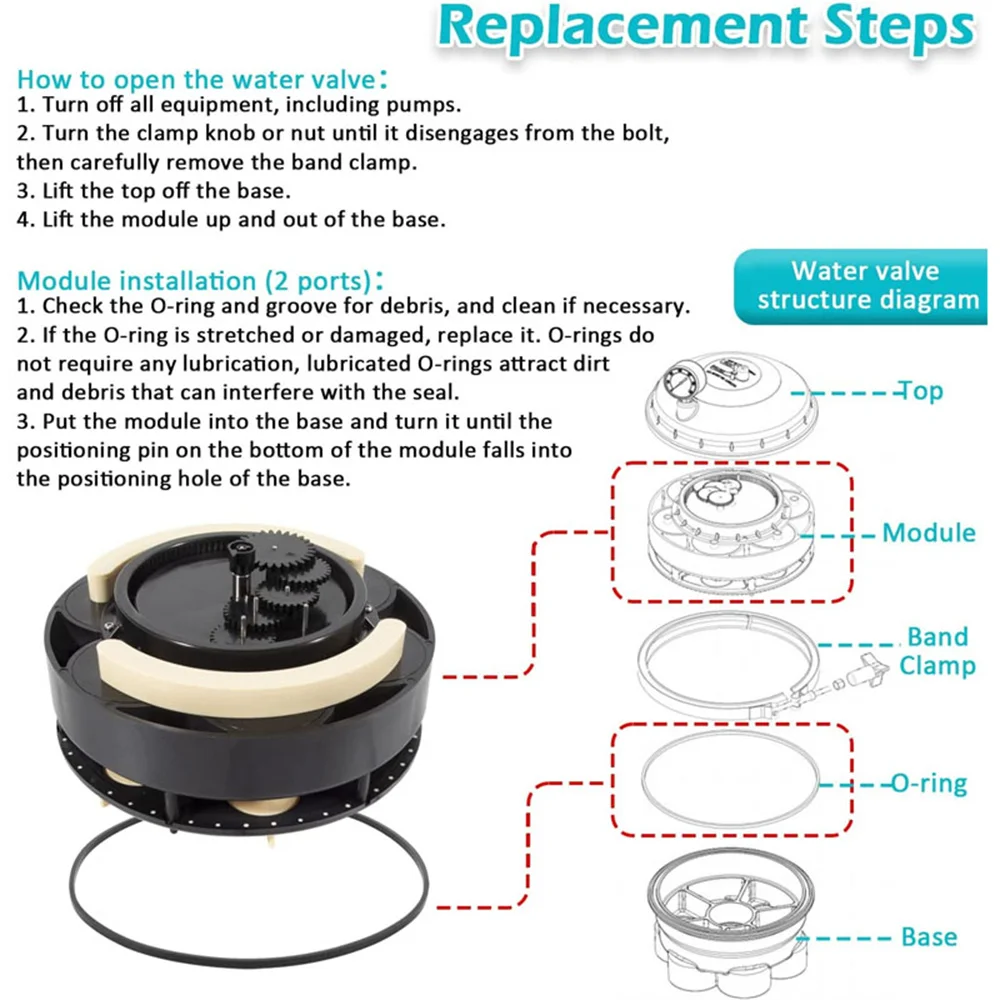 Replacement Steps

How to open the water valve:
1. Turn off all equipment, including pumps.
2. Turn the clamp knob or nut until it disengages from the bolt, then carefully remove the band clamp.
3. Lift the top off the base.
4. Lift the module up and out of the base.

Module installation (2 ports):
1. Check the O-ring and groove for debris, and clean if necessary.
2. If the O-ring is stretched or damaged, replace it. O-rings do not require any lubrication, lubricated O-rings attract dirt and debris that can interfere with the seal.
3. Put the module into the base and turn it until the positioning pin on the bottom of the module falls into the positioning hole of the base.

Water valve structure diagram

Top

Module

Band Clamp

O-ring

Base