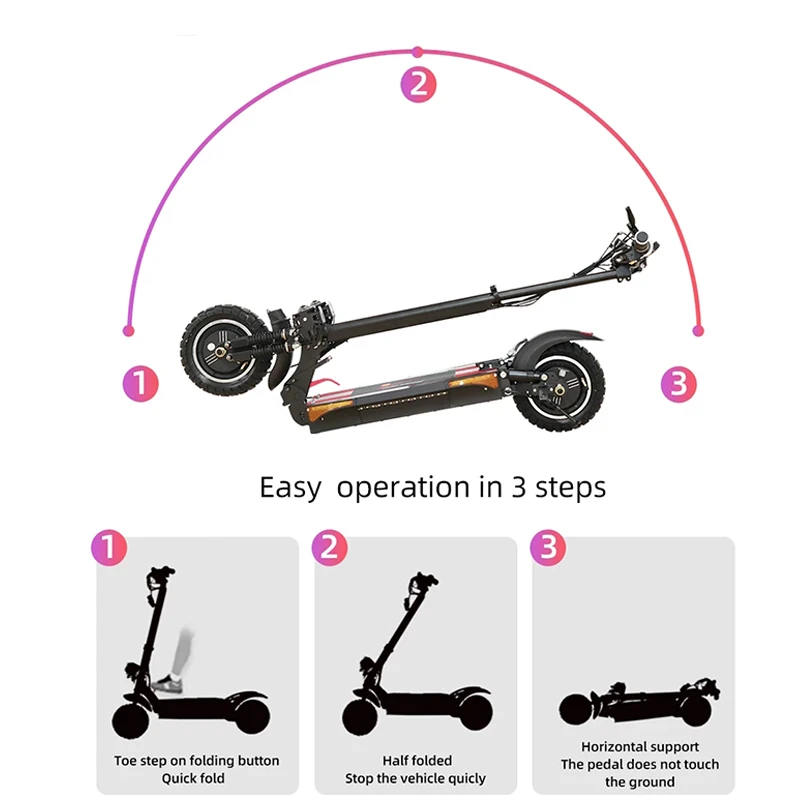 2

1

3

Easy operation in 3 steps

1

Toe step on folding button
Quick fold

2

Half folded
Stop the vehicle quicly

3

Horizontal support
The pedal does not touch the ground