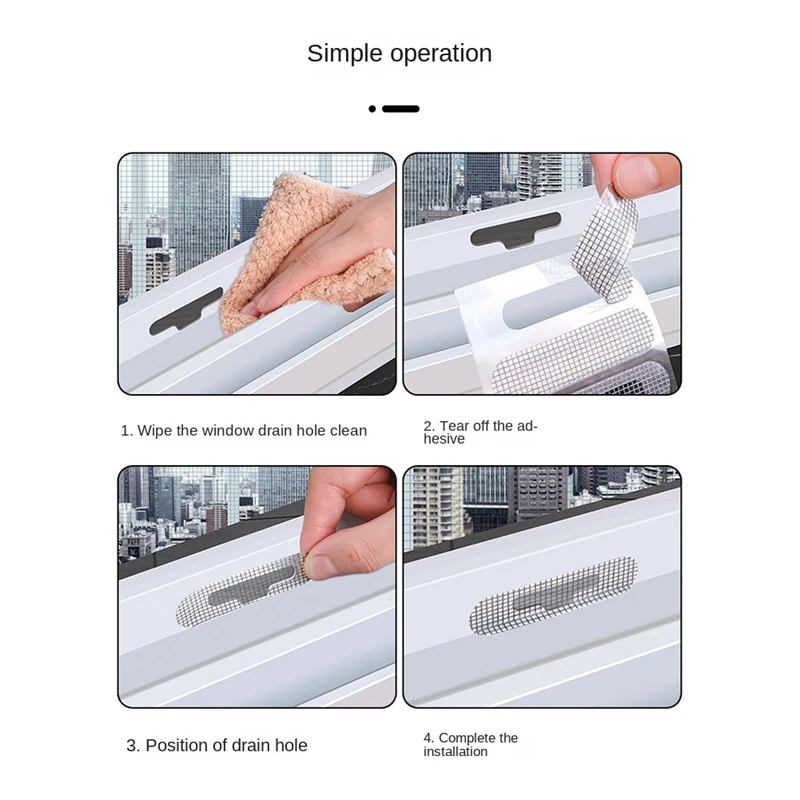 Simple operation

1. Wipe the window drain hole clean

2. Tear off the adhesive

3. Position of drain hole

4. Complete the installation