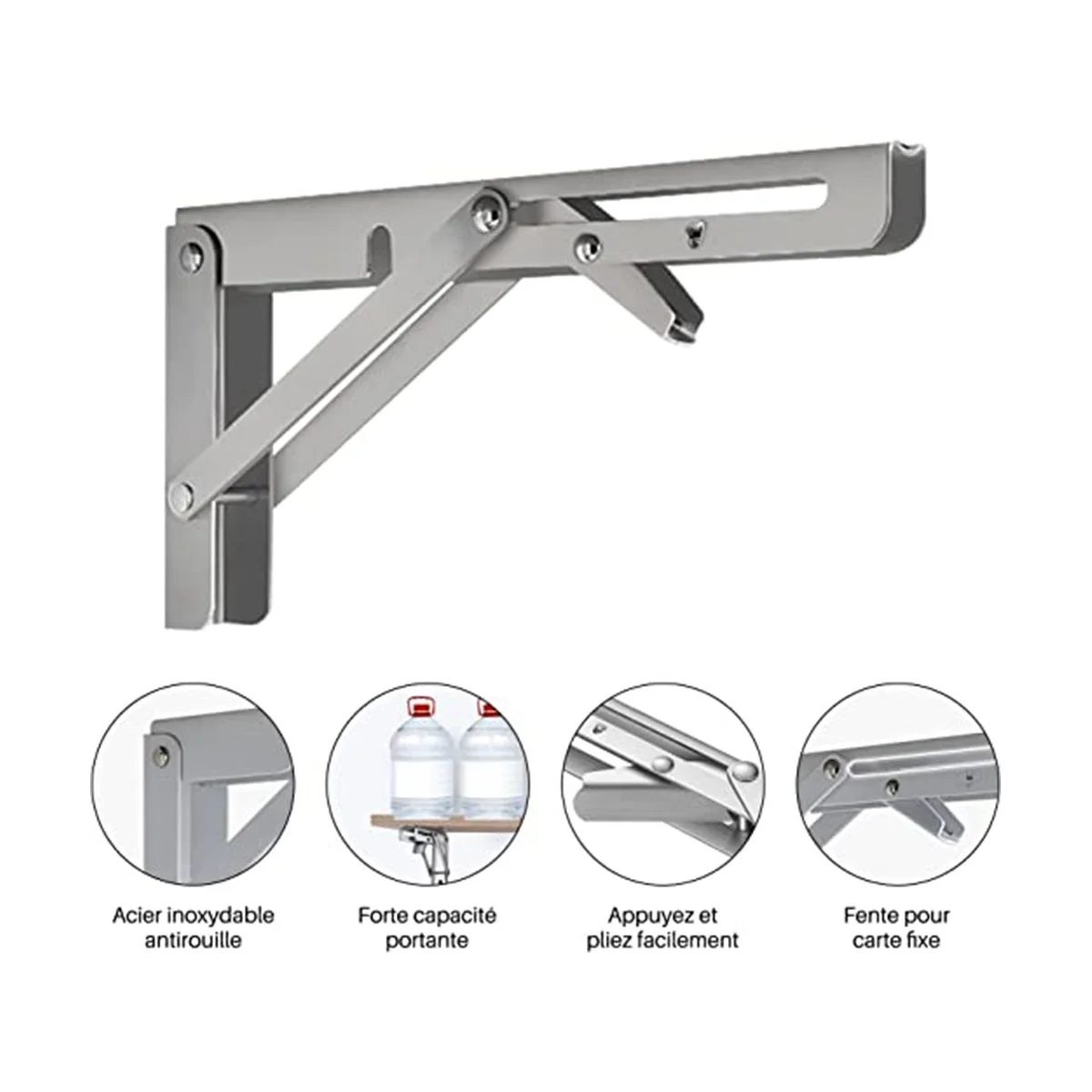 Acier inoxydable antirouille

Forte capacité portante

Appuyez et pliez facilement

Fente pour carte fixe