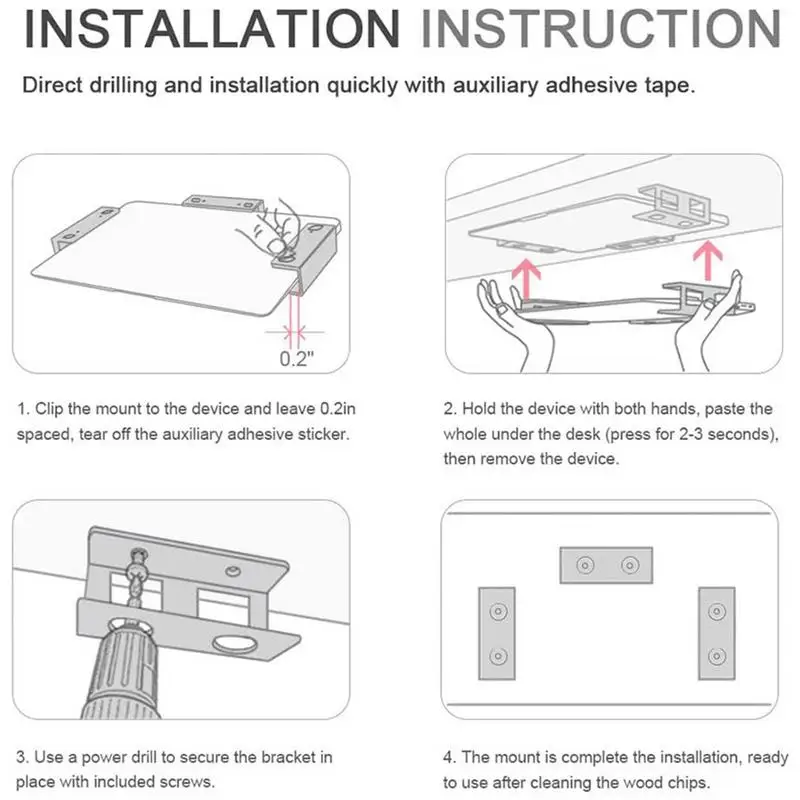 INSTALLATION INSTRUCTION

Direct drilling and installation quickly with auxiliary adhesive tape.

0.2"

1. Clip the mount to the device and leave 0.2in spaced, tear off the auxiliary adhesive sticker.

2. Hold the device with both hands, paste the whole under the desk (press for 2-3 seconds), then remove the device.

3. Use a power drill to secure the bracket in place with included screws.

4. The mount is complete the installation, ready to use after cleaning the wood chips.