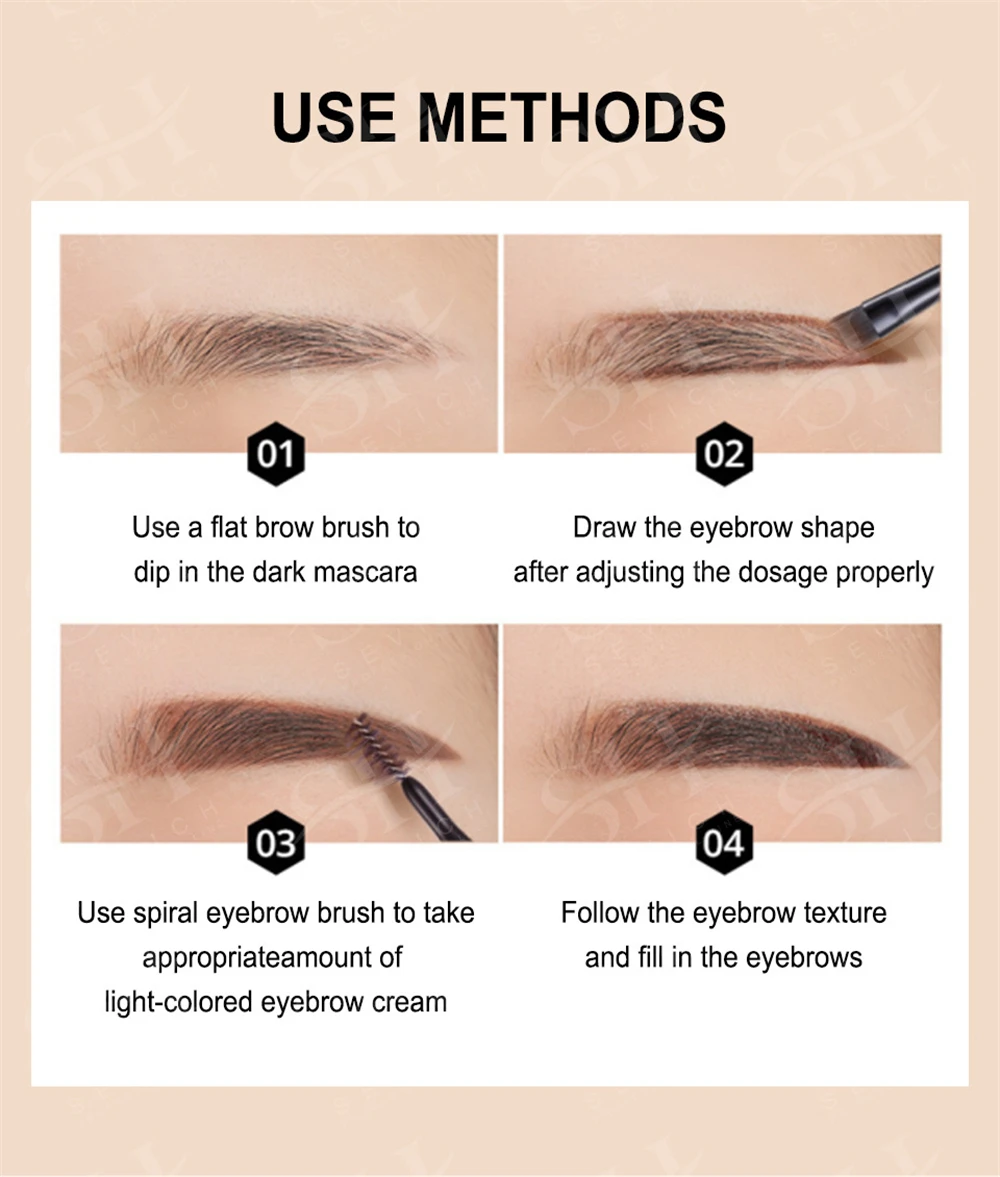 USE METHODS

01

Use a flat brow brush to dip in the dark mascara

02

Draw the eyebrow shape after adjusting the dosage properly

03

Use spiral eyebrow brush to take appropriateamount of light-colored eyebrow cream

04

Follow the eyebrow texture and fill in the eyebrows