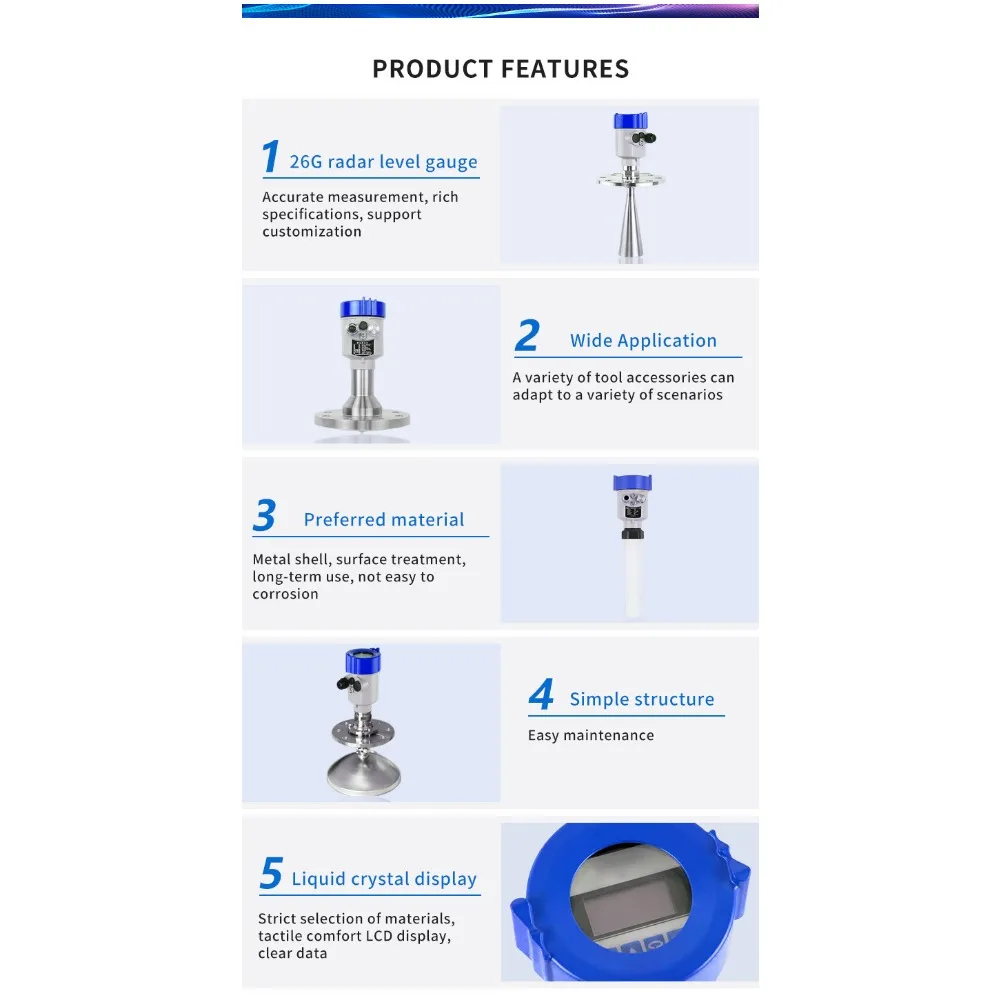 PRODUCT FEATURES

1 26G radar level gauge

Accurate measurement, rich specifications, support customization

2 Wide Application

A variety of tool accessories can adapt to a variety of scenarios

3 Preferred material

Metal shell, surface treatment, long-term use, not easy to corrosion

4 Simple structure

Easy maintenance

5 Liquid crystal display

Strict selection of materials, tactile comfort LCD display, clear data