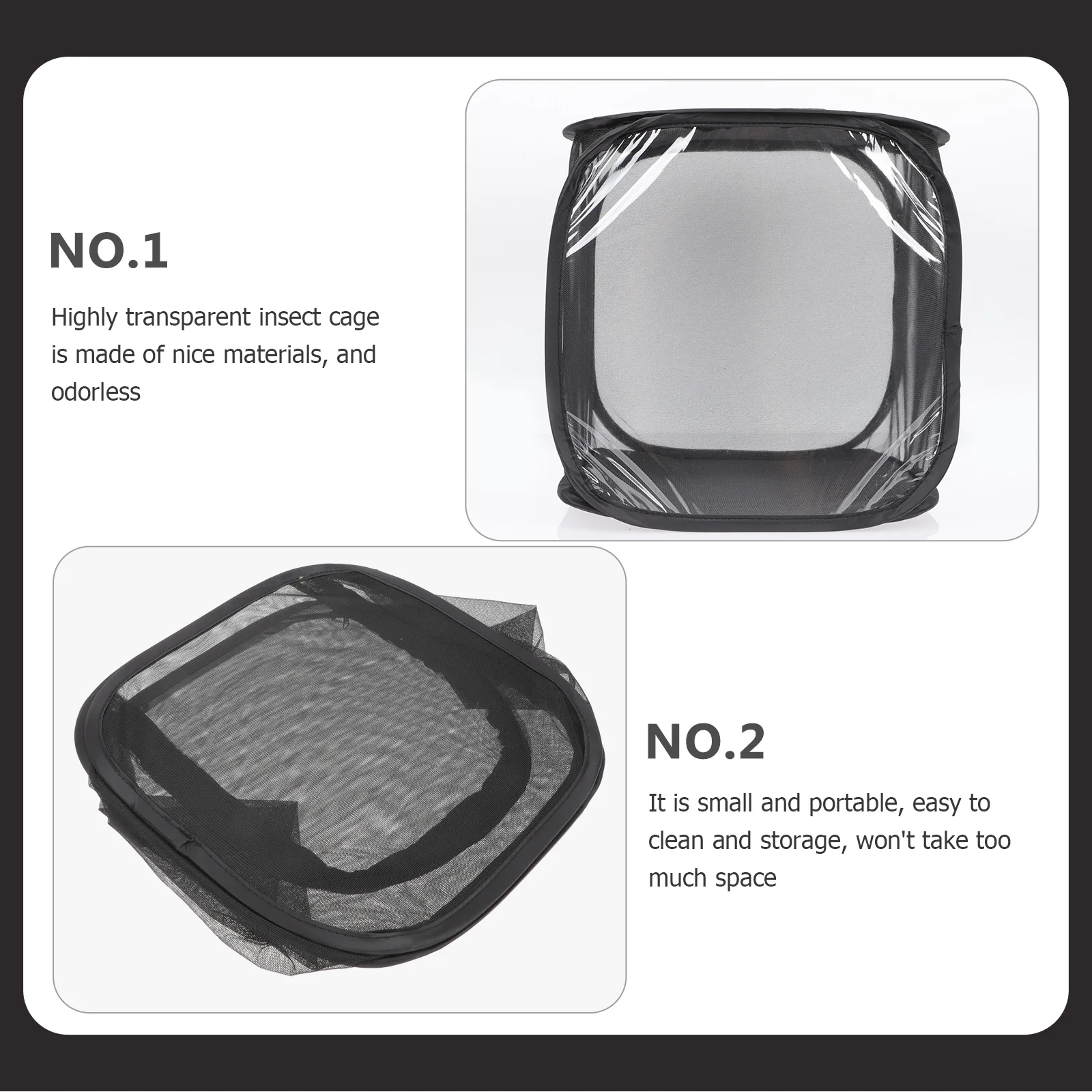 NO.1

Highly transparent insect cage is made of nice materials, and odorless

NO.2

It is small and portable, easy to clean and storage, won't take too much space