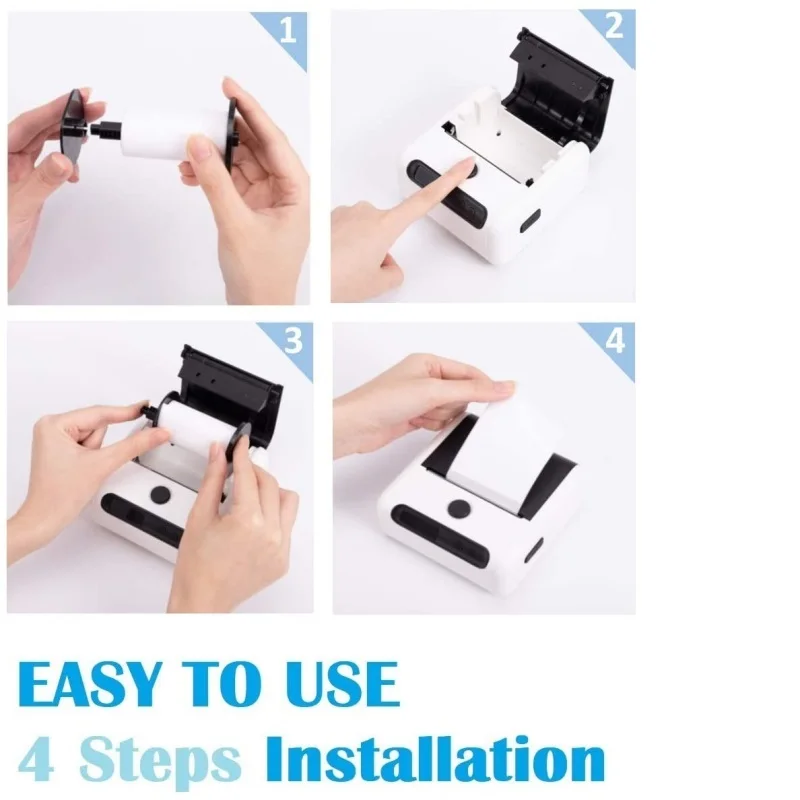 1

2

3

4

EASY TO USE
4 Steps Installation