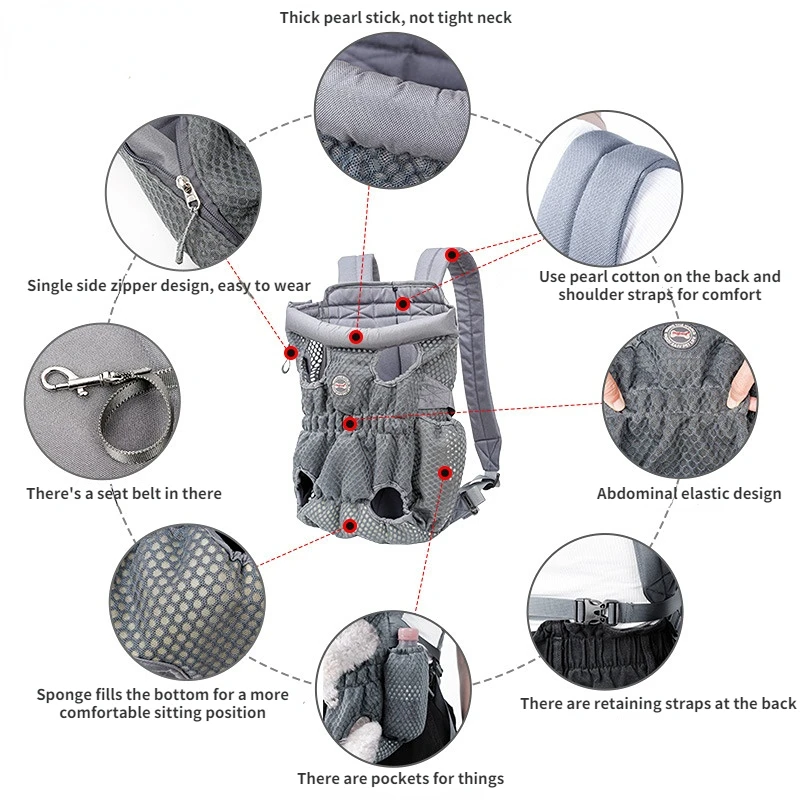 Thick pearl stick, not tight neck

Single side zipper design, easy to wear

Use pearl cotton on the back and shoulder straps for comfort

There's a seat belt in there

Abdominal elastic design

Sponge fills the bottom for a more comfortable sitting position

There are retaining straps at the back

There are pockets for things