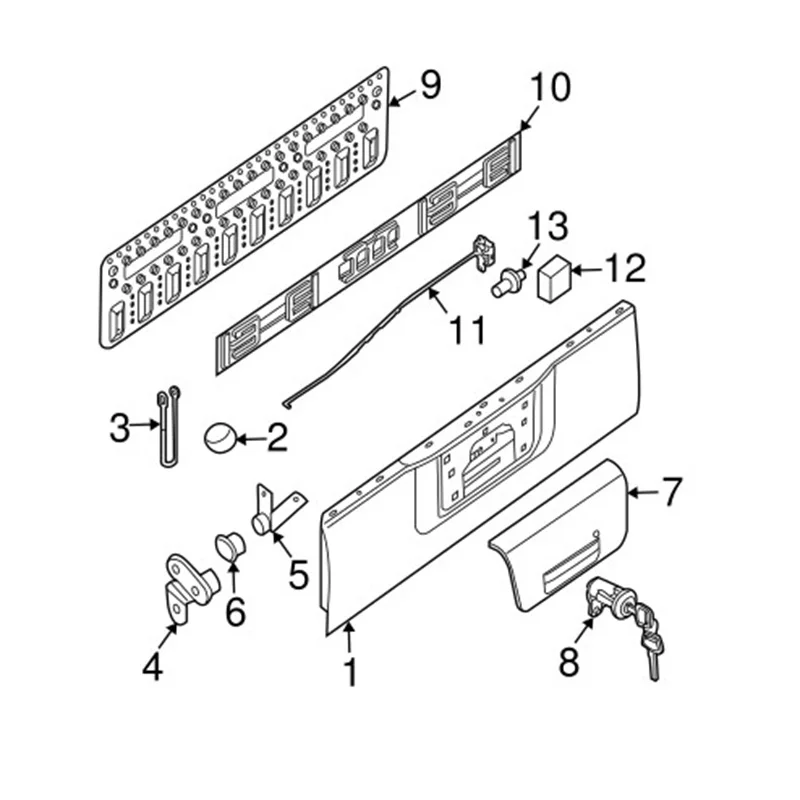 9
10
13
12
11
3
2
7
5
6
4
1
8