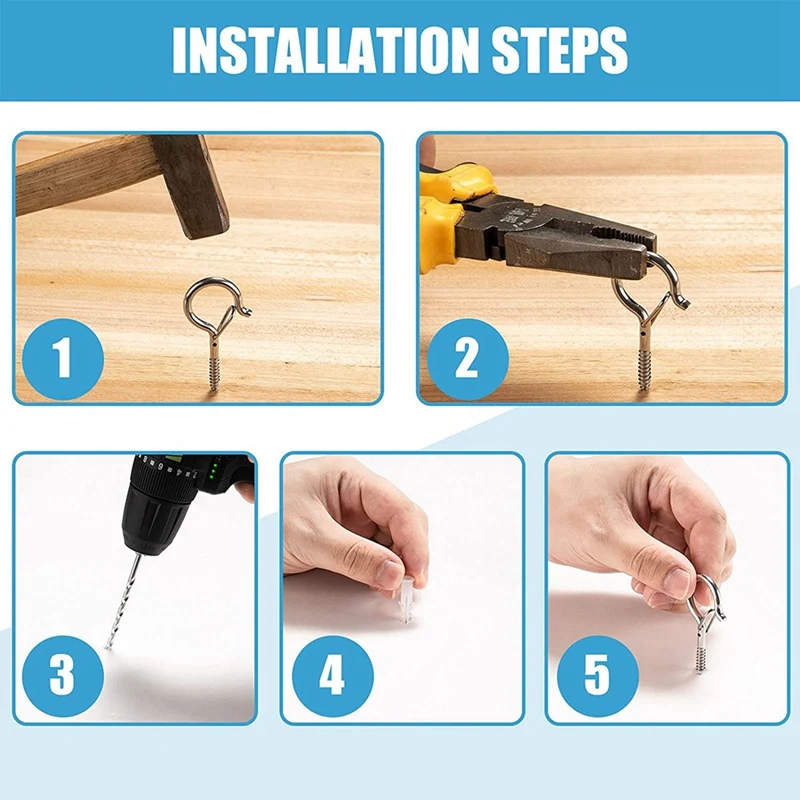 INSTALLATION STEPS

1

2

3

4

5