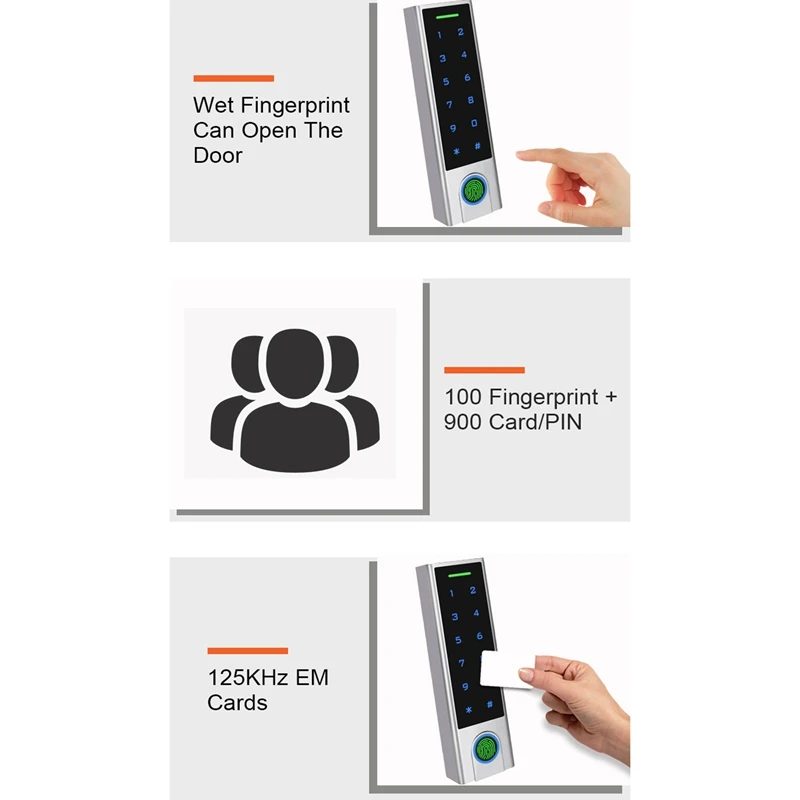 Wet Fingerprint Can Open The Door

1 2
3 4
5 6
7 8
9 0
* #

100 Fingerprint + 900 Card/PIN

125KHz EM Cards

1 2
3 4
5 6
7
9
* #