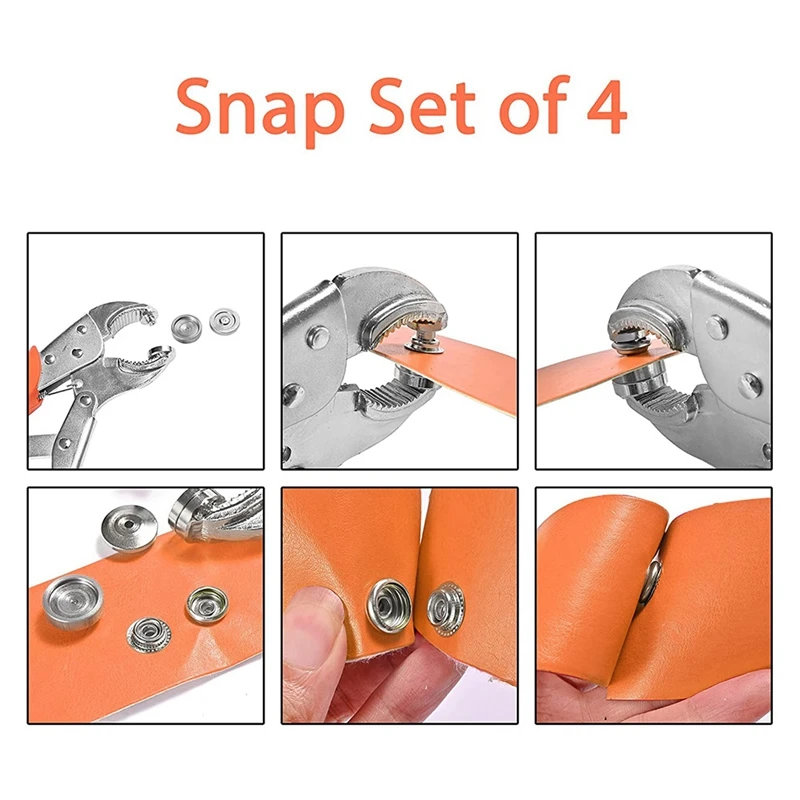 Snap Set of 4