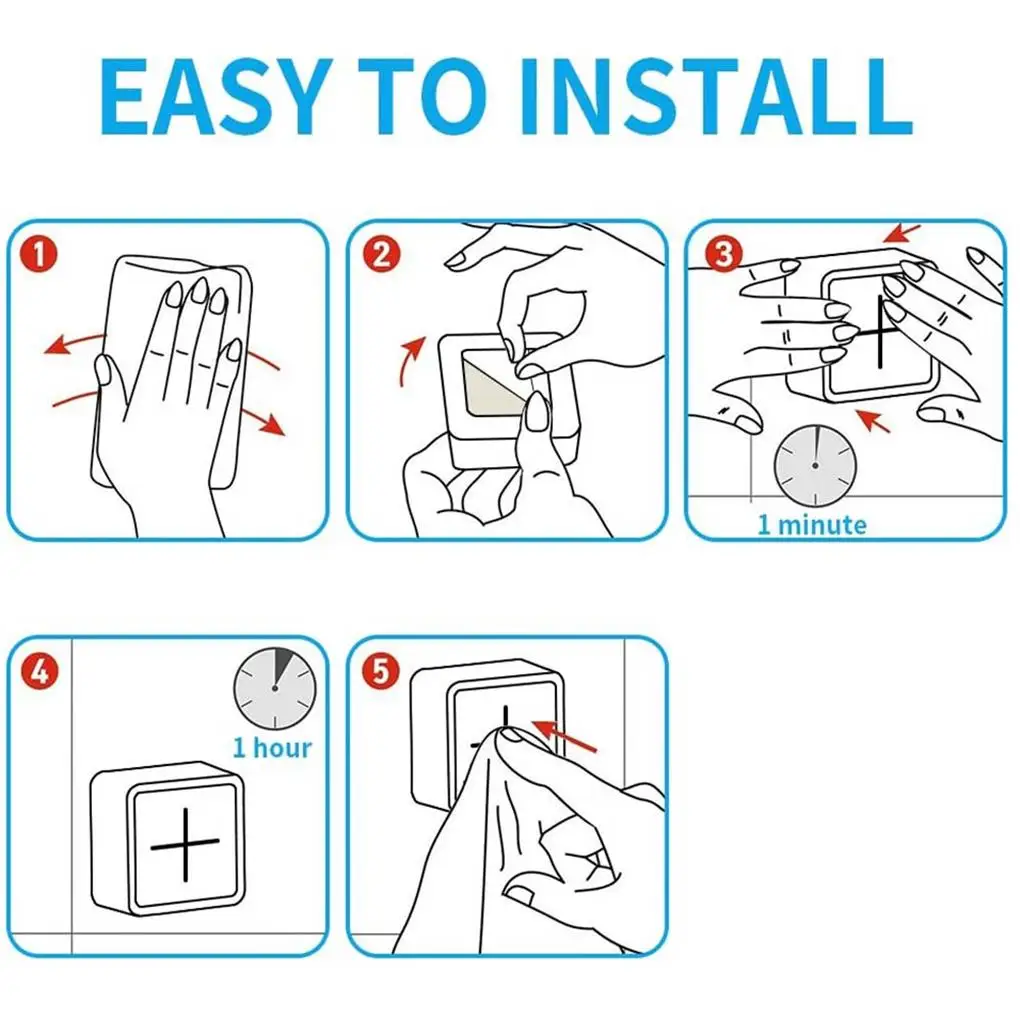 EASY TO INSTALL

1

2

3

1 minute

4

1 hour

5