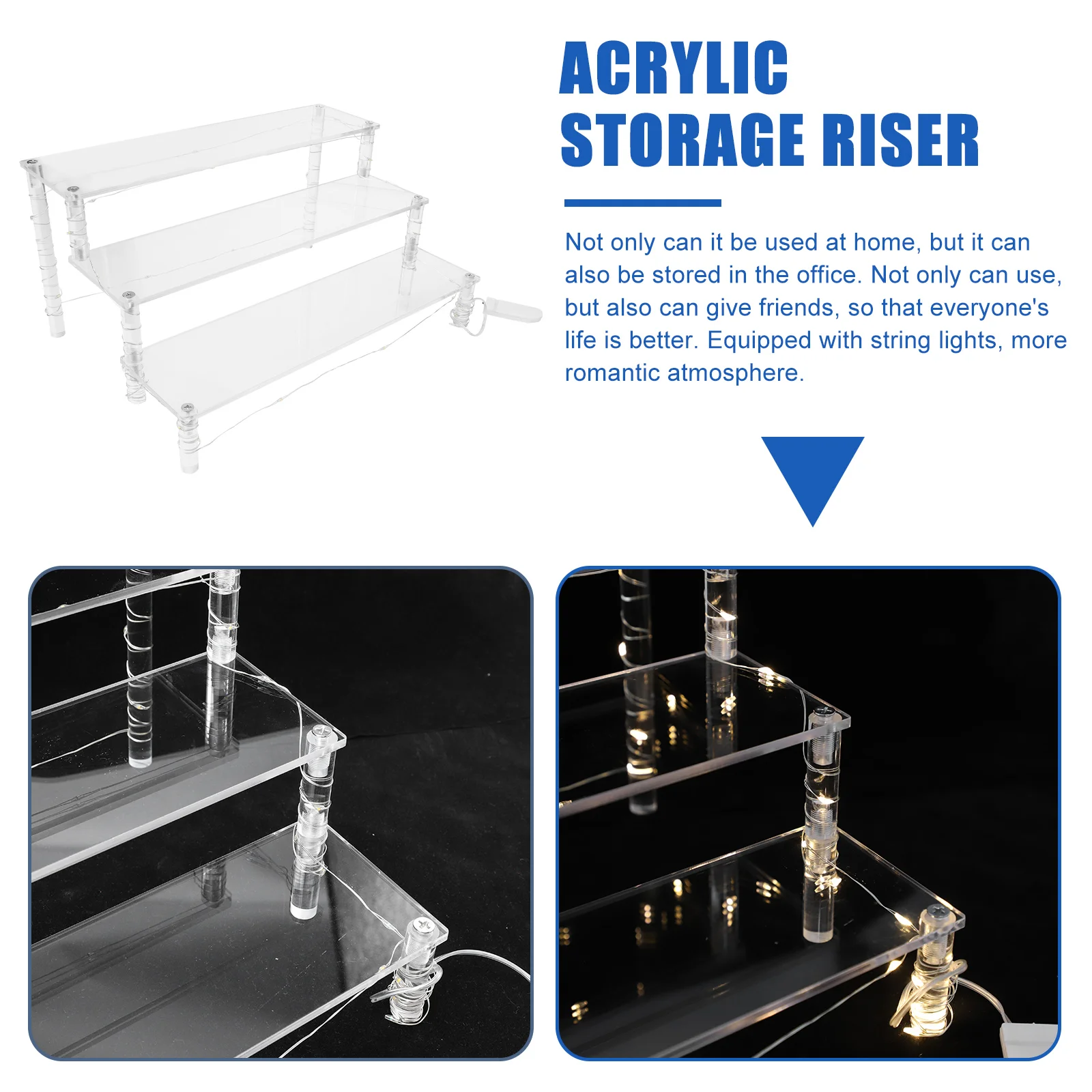 ACRYLIC
STORAGE RISER

Not only can it be used at home, but it can also be stored in the office. Not only can use, but also can give friends, so that everyone's life is better. Equipped with string lights, more romantic atmosphere.