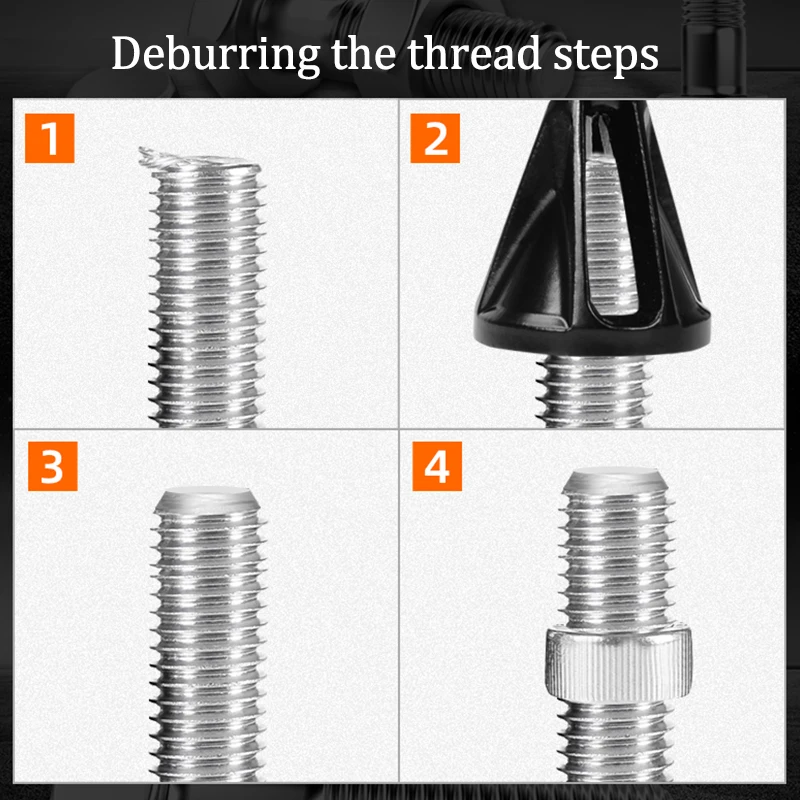 Deburring the thread steps

1

2

3

4