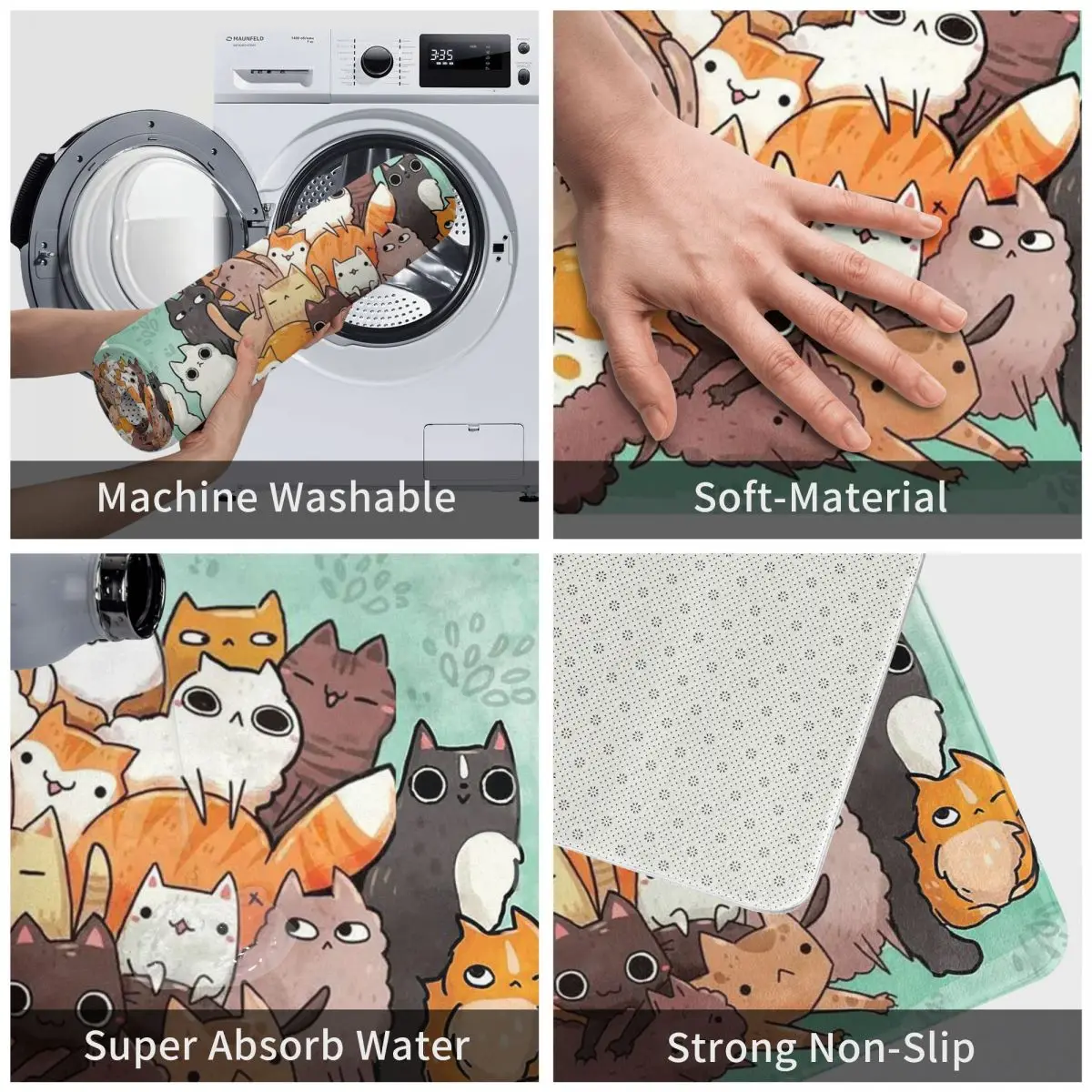 MAUNFELD

3:35

Machine Washable

Soft-Material

Super Absorb Water

Strong Non-Slip