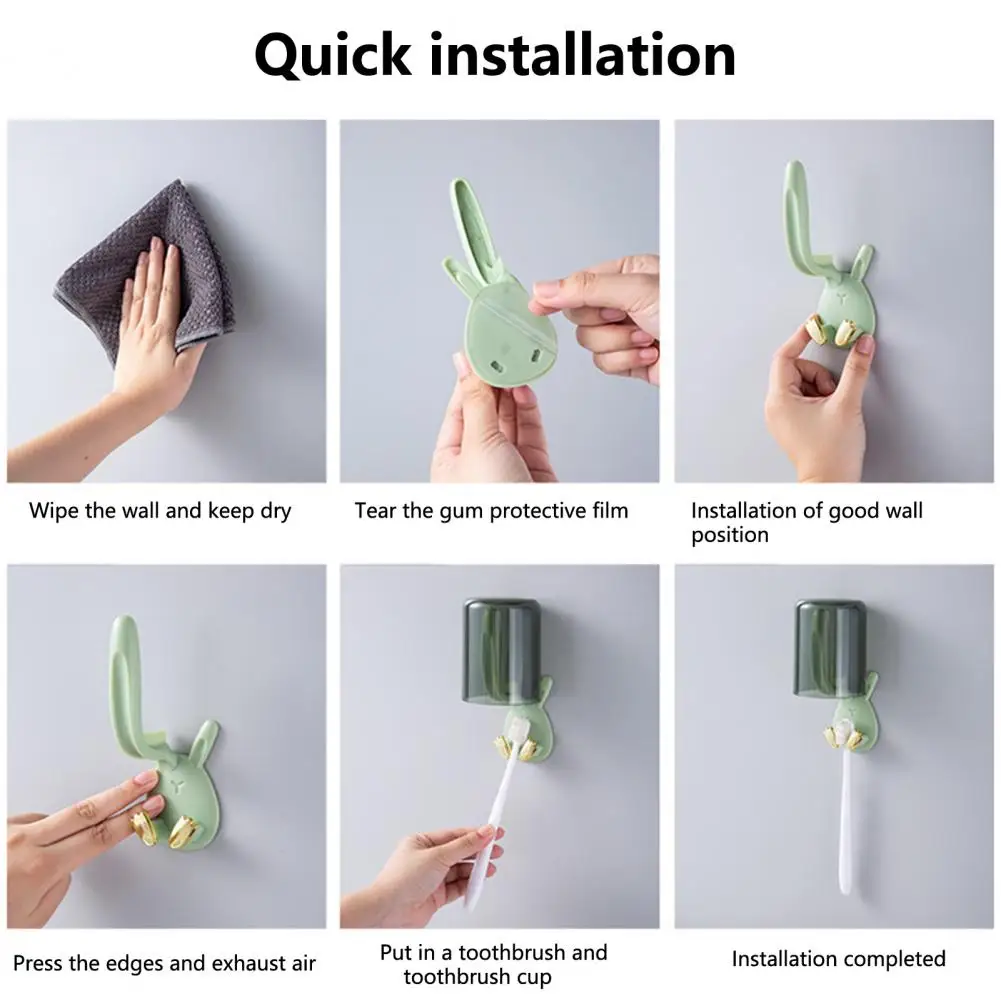 Quick installation

Wipe the wall and keep dry

Tear the gum protective film

Installation of good wall position

Press the edges and exhaust air

Put in a toothbrush and toothbrush cup

Installation completed