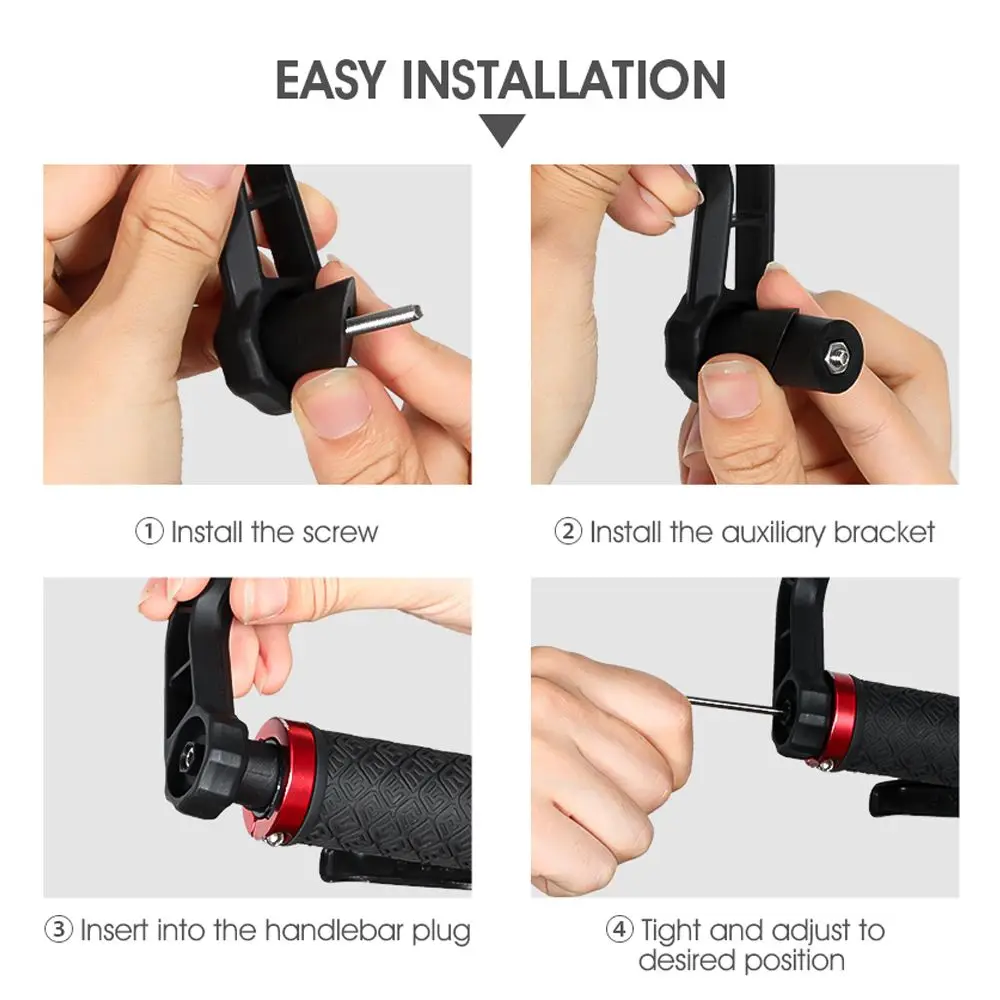 EASY INSTALLATION

① Install the screw

② Install the auxiliary bracket

③ Insert into the handlebar plug

④ Tight and adjust to desired position