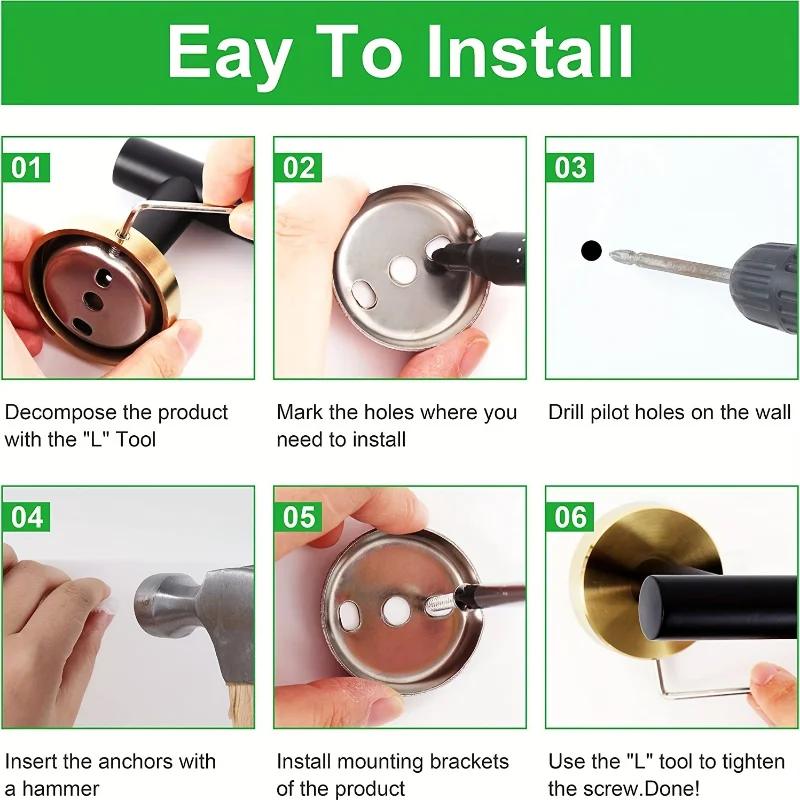 Eay To Install

01

Decompose the product with the "L" Tool

02

Mark the holes where you need to install

03

Drill pilot holes on the wall

04

Insert the anchors with a hammer

05

Install mounting brackets of the product

06

Use the "L" tool to tighten the screw.Done!