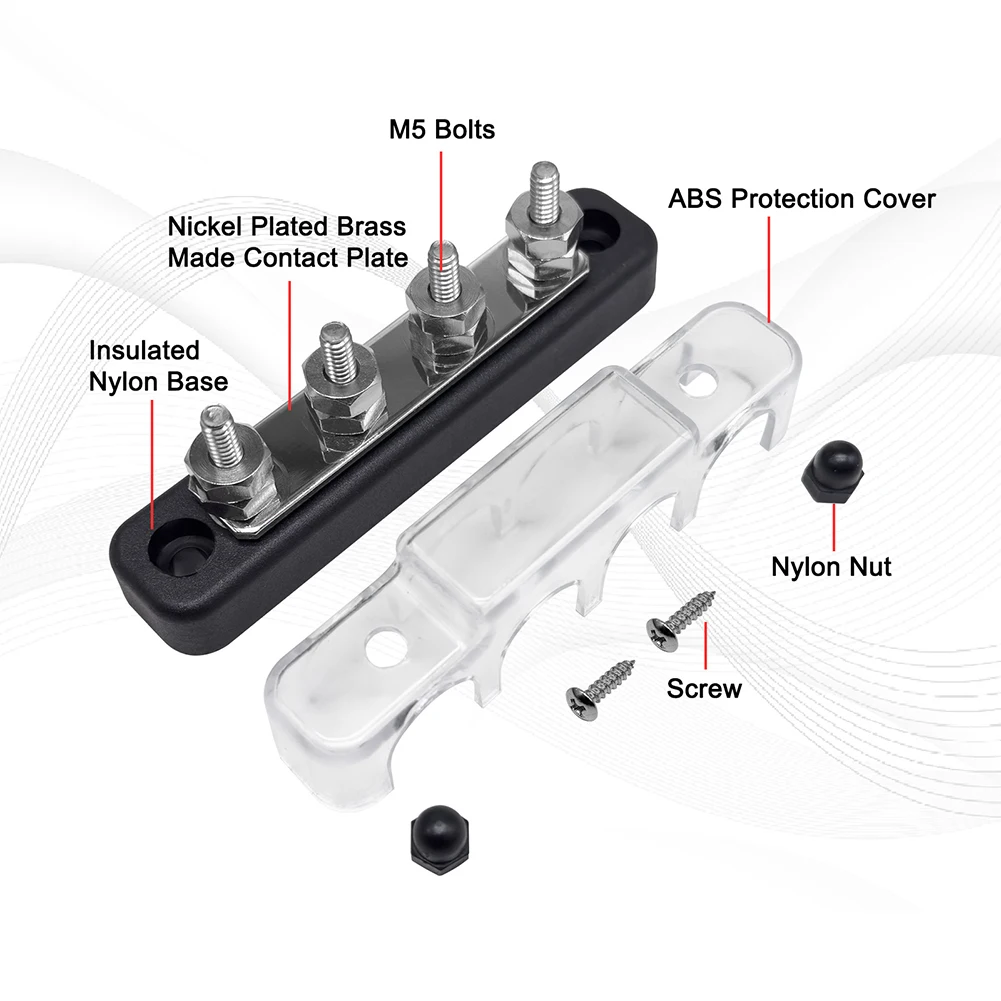 M5 Bolts

ABS Protection Cover

Nickel Plated Brass Made Contact Plate

Insulated Nylon Base

Nylon Nut

Screw