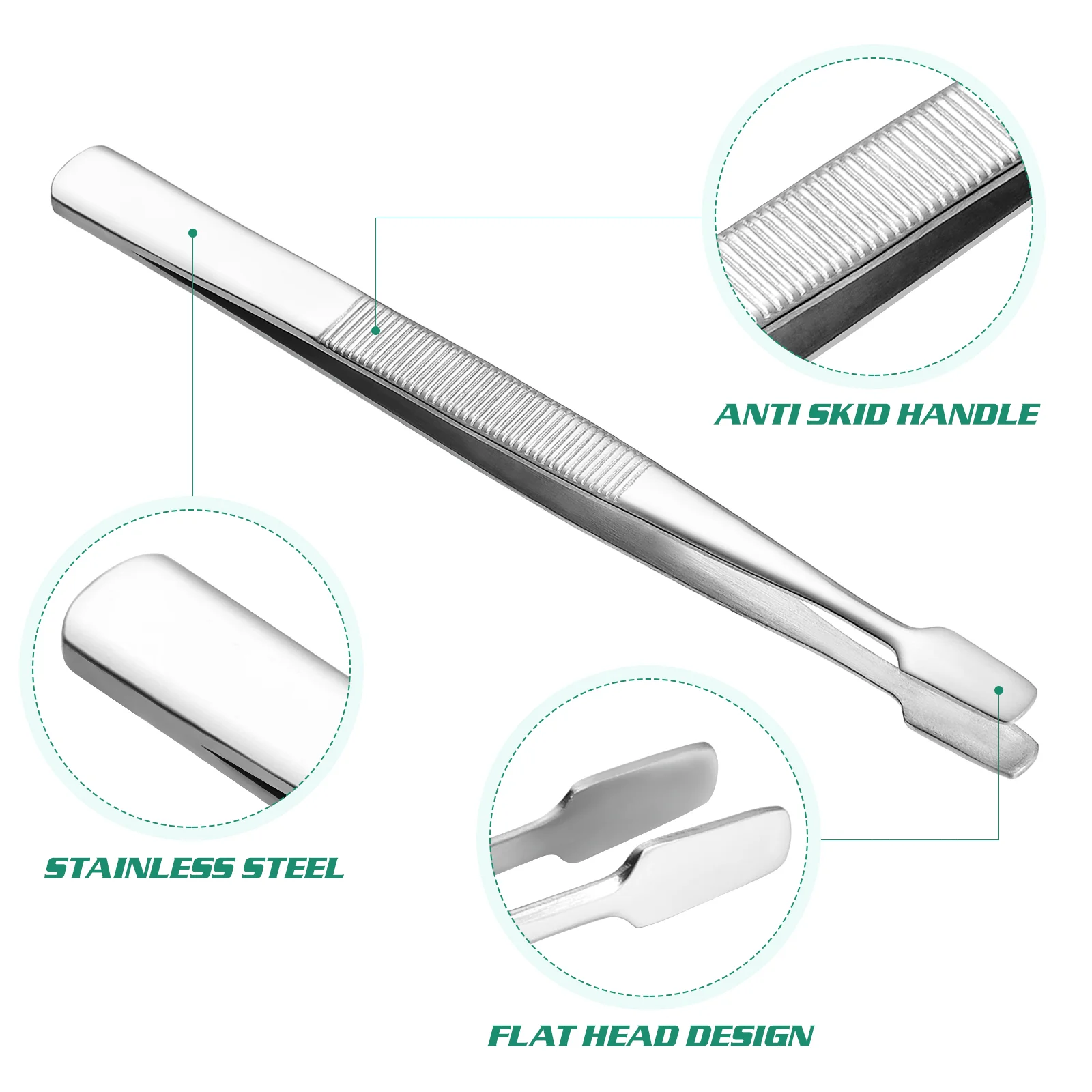 ANTI SKID HANDLE

STAINLESS STEEL

FLAT HEAD DESIGN