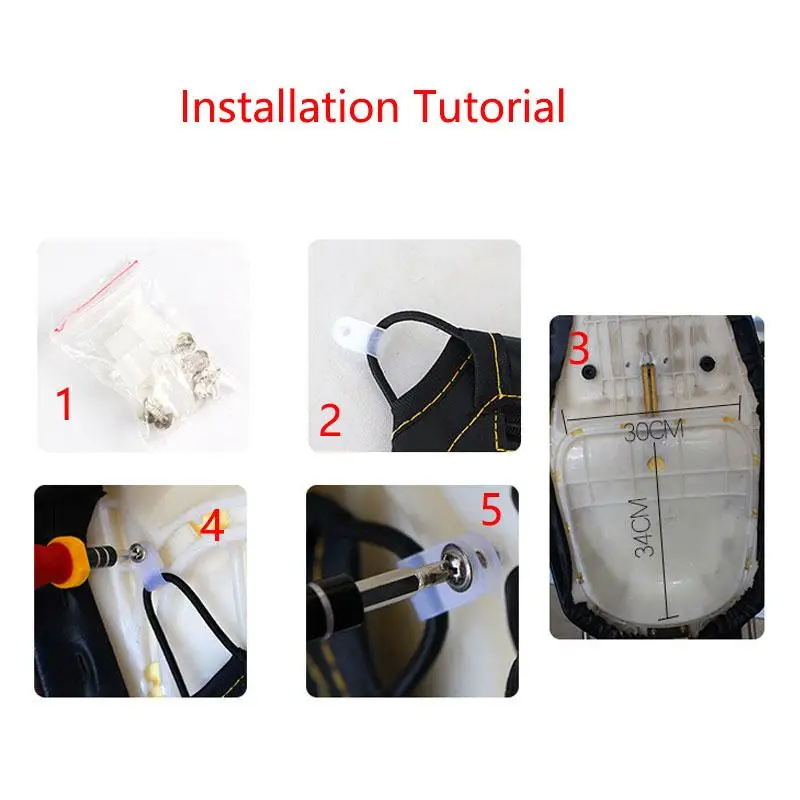 Installation Tutorial

1

2

3

30CM

34CM

4

5