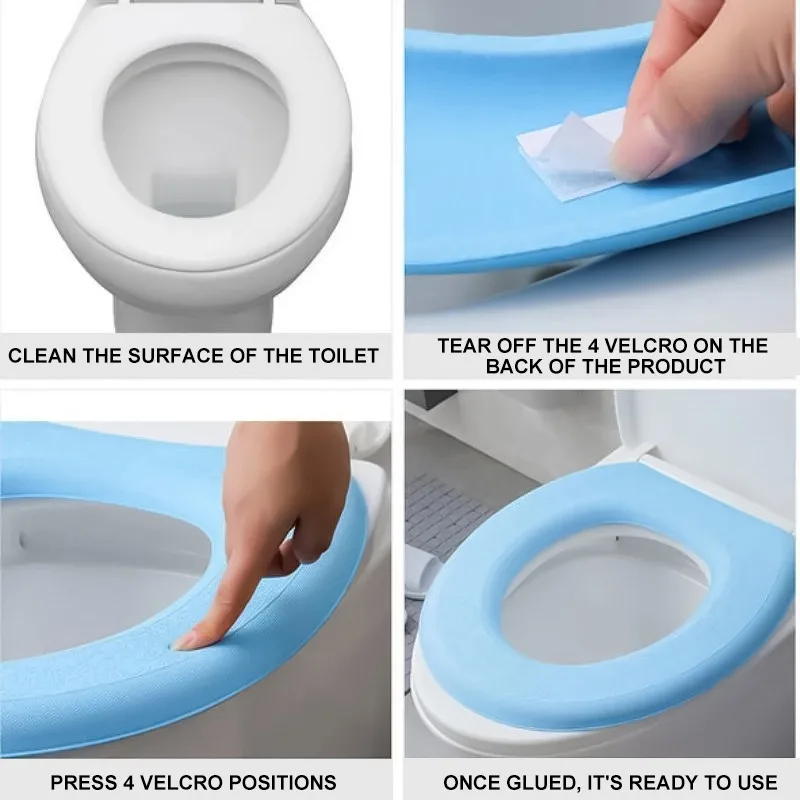 CLEAN THE SURFACE OF THE TOILET

TEAR OFF THE 4 VELCRO ON THE BACK OF THE PRODUCT

PRESS 4 VELCRO POSITIONS

ONCE GLUED, IT'S READY TO USE