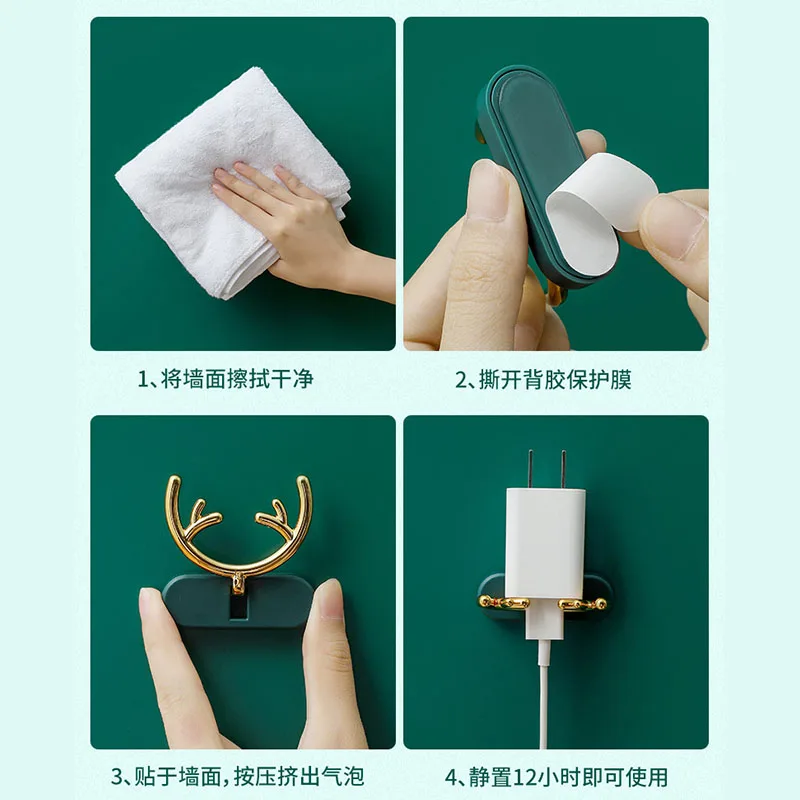 1、将墙面擦拭干净

2、撕开背胶保护膜

3、贴于墙面，按压挤出气泡

4、静置12小时即可使用