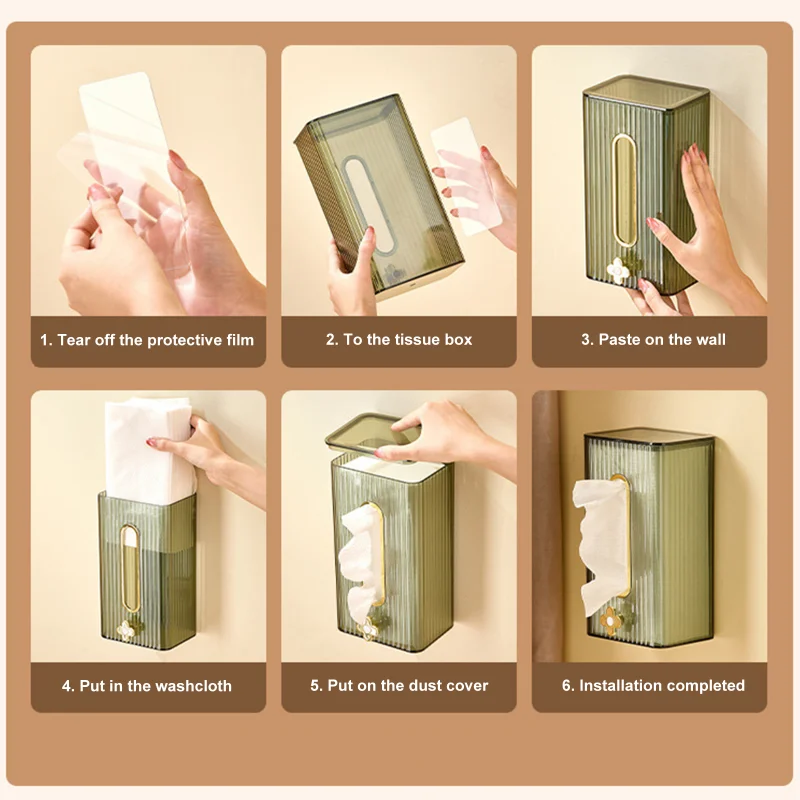 1. Tear off the protective film

2. To the tissue box

3. Paste on the wall

4. Put in the washcloth

5. Put on the dust cover

6. Installation completed