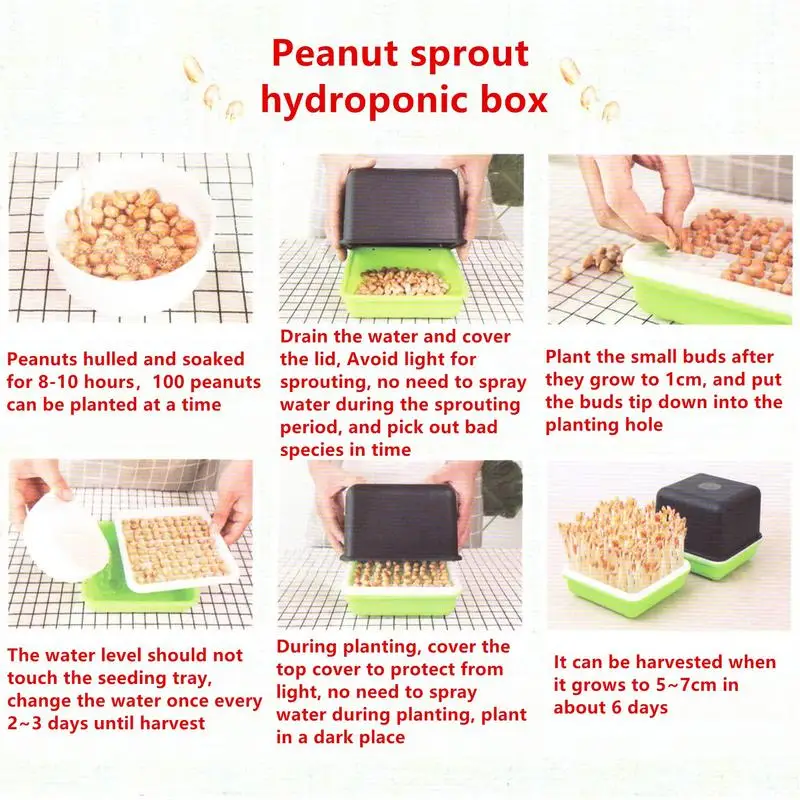 Peanut sprout hydroponic box

Peanuts hulled and soaked for 8-10 hours, 100 peanuts can be planted at a time

Drain the water and cover the lid, Avoid light for sprouting, no need to spray water during the sprouting period, and pick out bad species in time

Plant the small buds after they grow to 1cm, and put the buds tip down into the planting hole

The water level should not touch the seeding tray, change the water once every 2~3 days until harvest

During planting, cover the top cover to protect from light, no need to spray water during planting, plant in a dark place

It can be harvested when it grows to 5~7cm in about 6 days