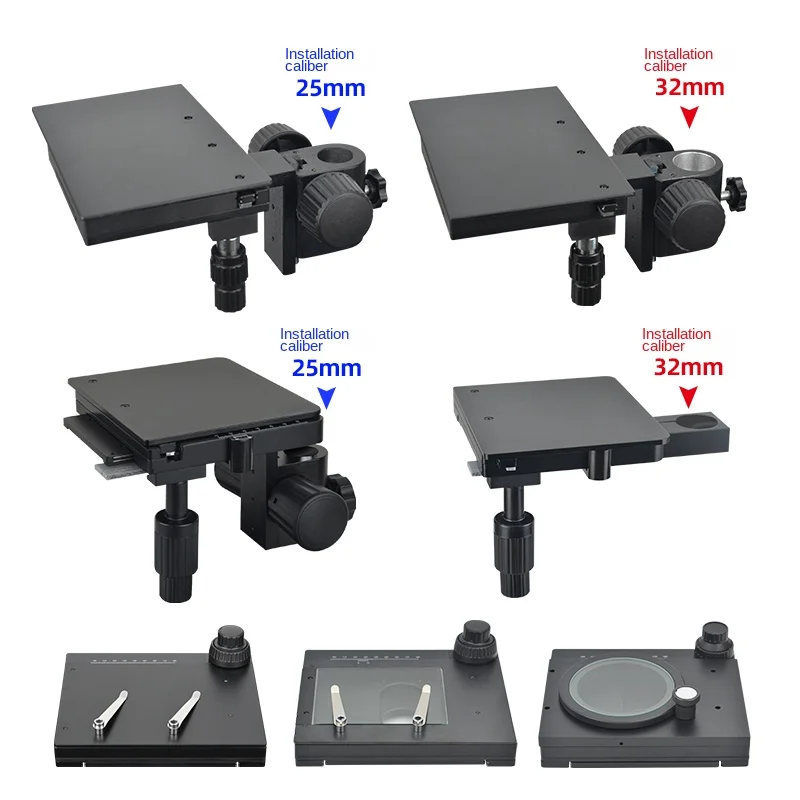 Installation caliber 25mm

Installation caliber 32mm

Installation caliber 25mm

Installation caliber 32mm