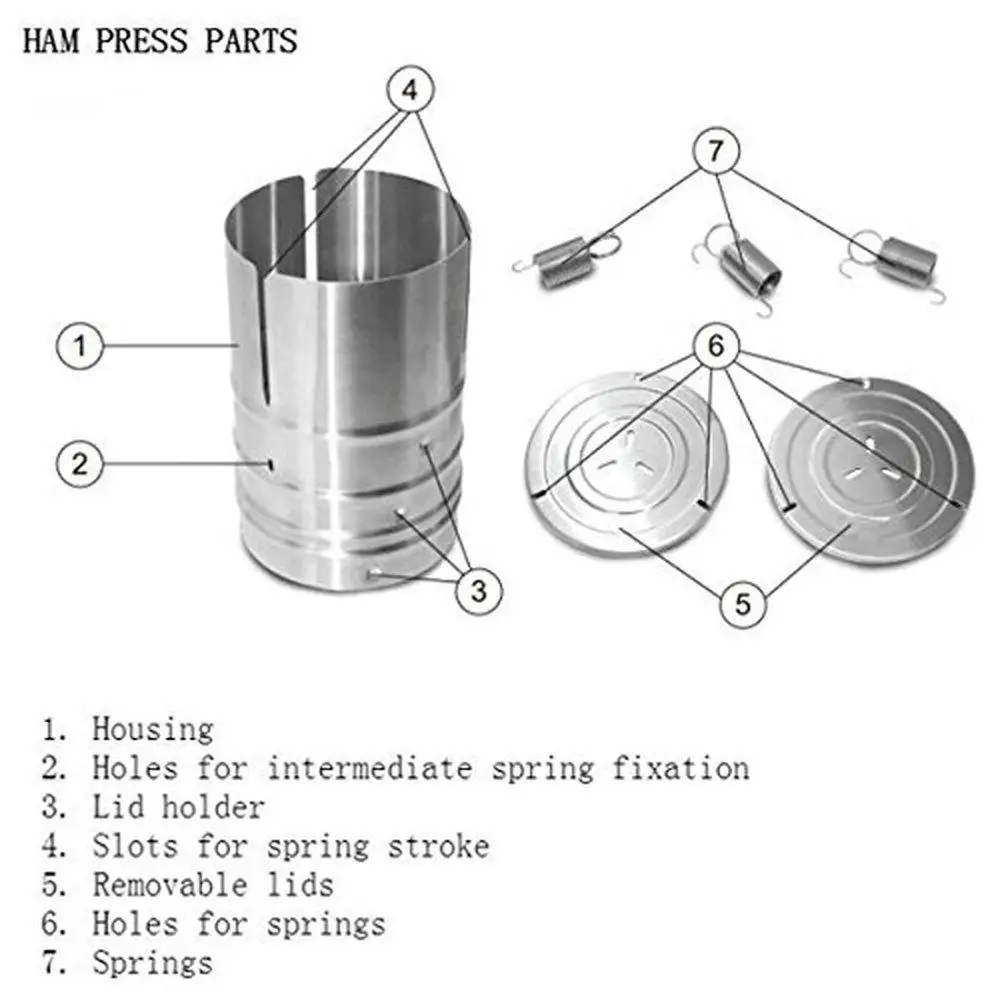 HAM PRESS PARTS

4

7

1

6

2

3

5

1. Housing
2. Holes for intermediate spring fixation
3. Lid holder
4. Slots for spring stroke
5. Removable lids
6. Holes for springs
7. Springs