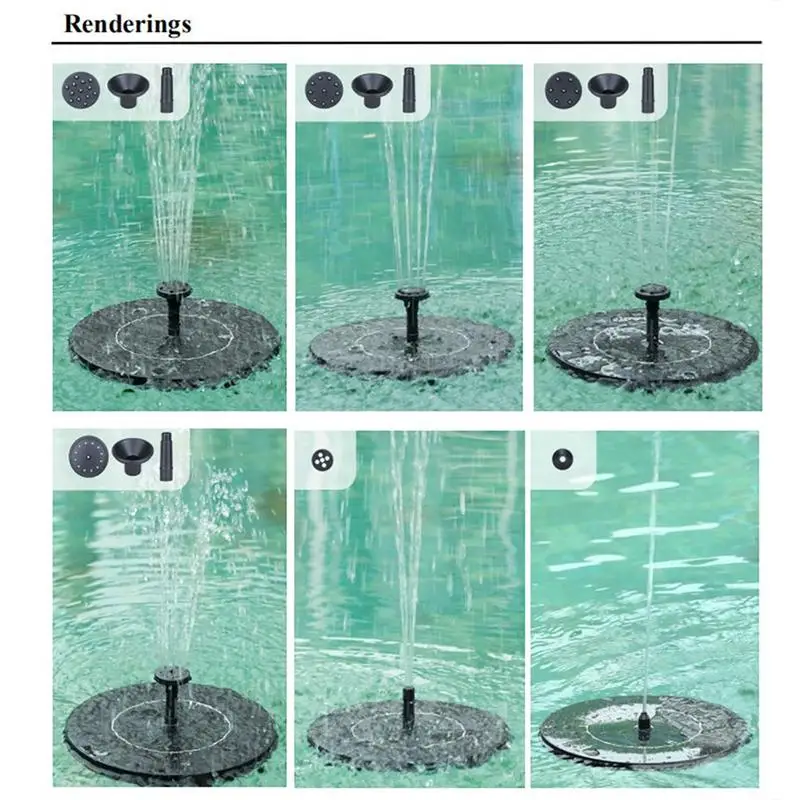 Renderings