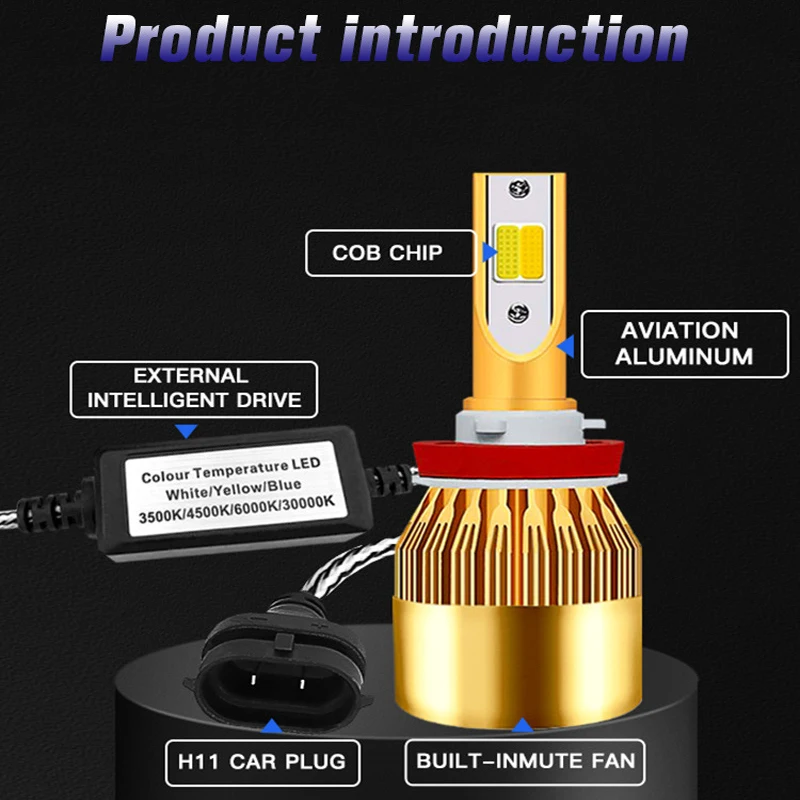 Product introduction

COB CHIP

AVIATION ALUMINUM

EXTERNAL INTELLIGENT DRIVE

Colour Temperature LED
White/Yellow/Blue
3500K/4500K/6000K/30000K

H11 CAR PLUG

BUILT-INMUTE FAN