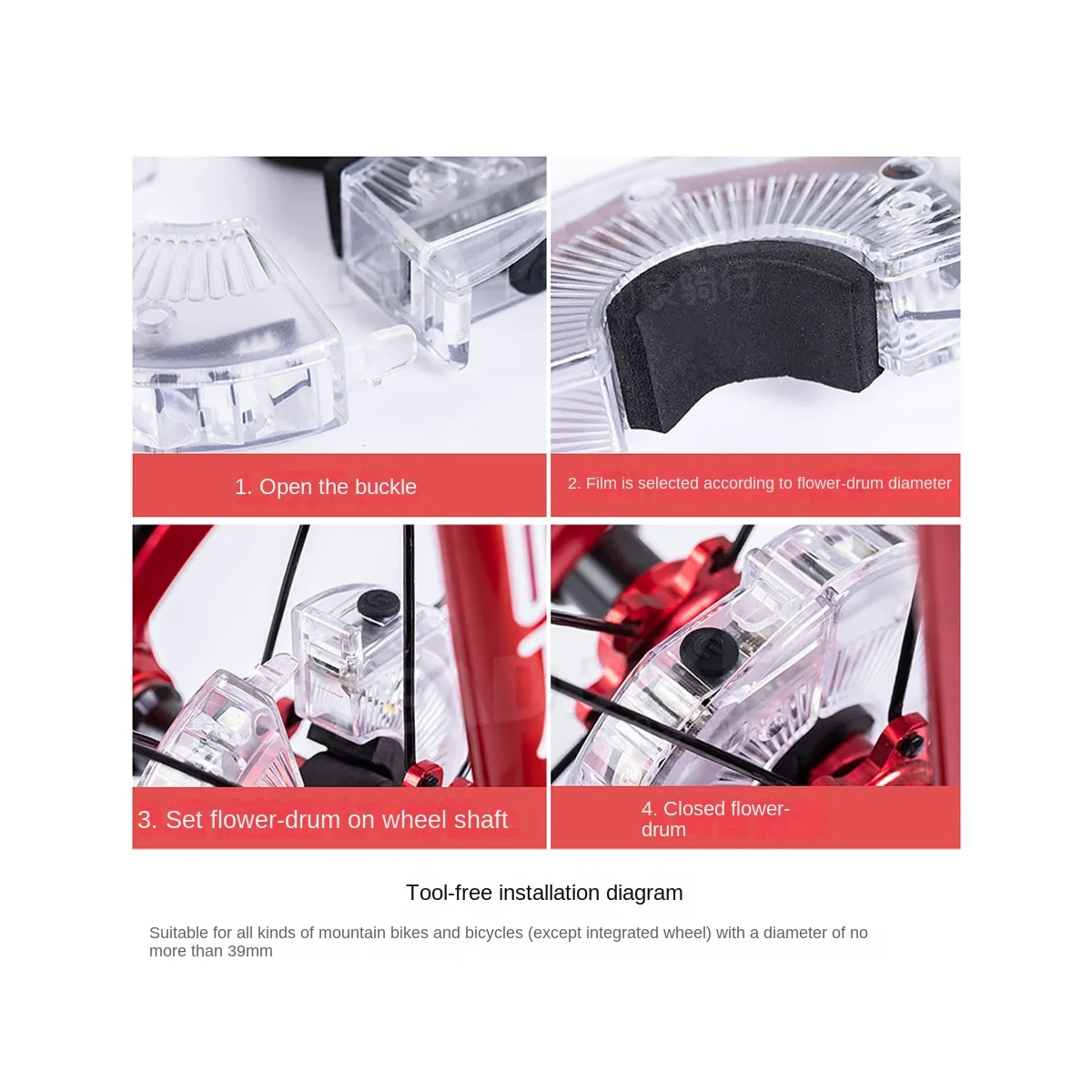 1. Open the buckle

2. Film is selected according to flower-drum diameter

3. Set flower-drum on wheel shaft

4. Closed flower-drum

Tool-free installation diagram

Suitable for all kinds of mountain bikes and bicycles (except integrated wheel) with a diameter of no more than 39mm