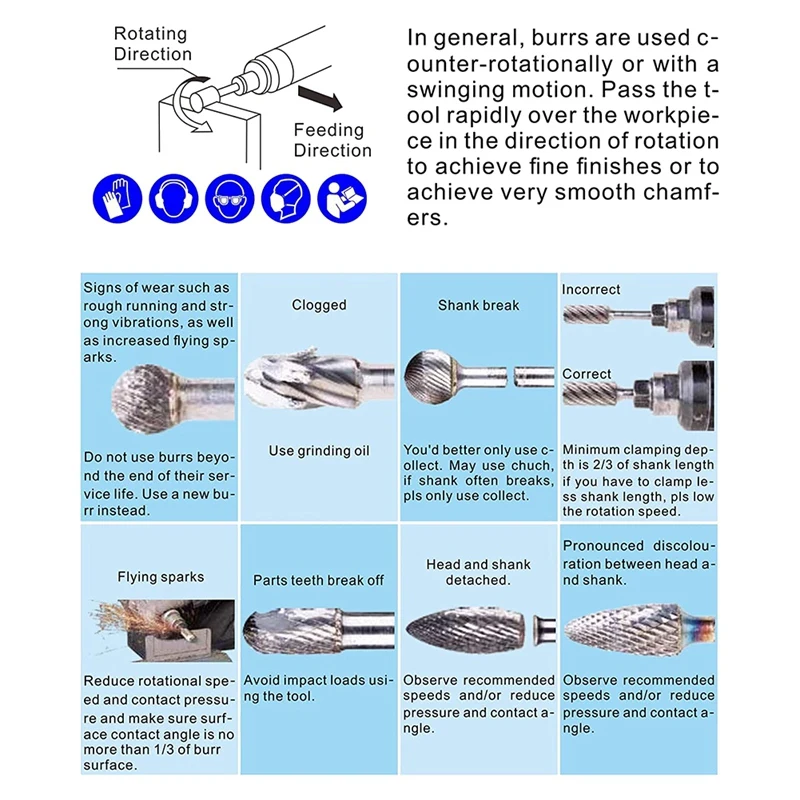 Rotating Direction

Feeding Direction

In general, burrs are used counter-rotationally or with a swinging motion. Pass the tool rapidly over the workpiece in the direction of rotation to achieve fine finishes or to achieve very smooth chamfers.

Signs of wear such as rough running and strong vibrations, as well as increased flying sparks.

Do not use burrs beyond the end of their service life. Use a new burr instead.

Clogged

Use grinding oil

Shank break

You'd better only use collect. May use chuch, if shank often breaks, pls only use collect.

Incorrect

Correct

Minimum clamping depth is 2/3 of shank length if you have to clamp less shank length, pls low the rotation speed.

Flying sparks

Reduce rotational speed and contact pressure and make sure surface contact angle is no more than 1/3 of burr surface.

Parts teeth break off

Avoid impact loads using the tool.

Head and shank detached.

Observe recommended speeds and/or reduce pressure and contact angle.

Pronounced discolouration between head and shank.

Observe recommended speeds and/or reduce pressure and contact angle.