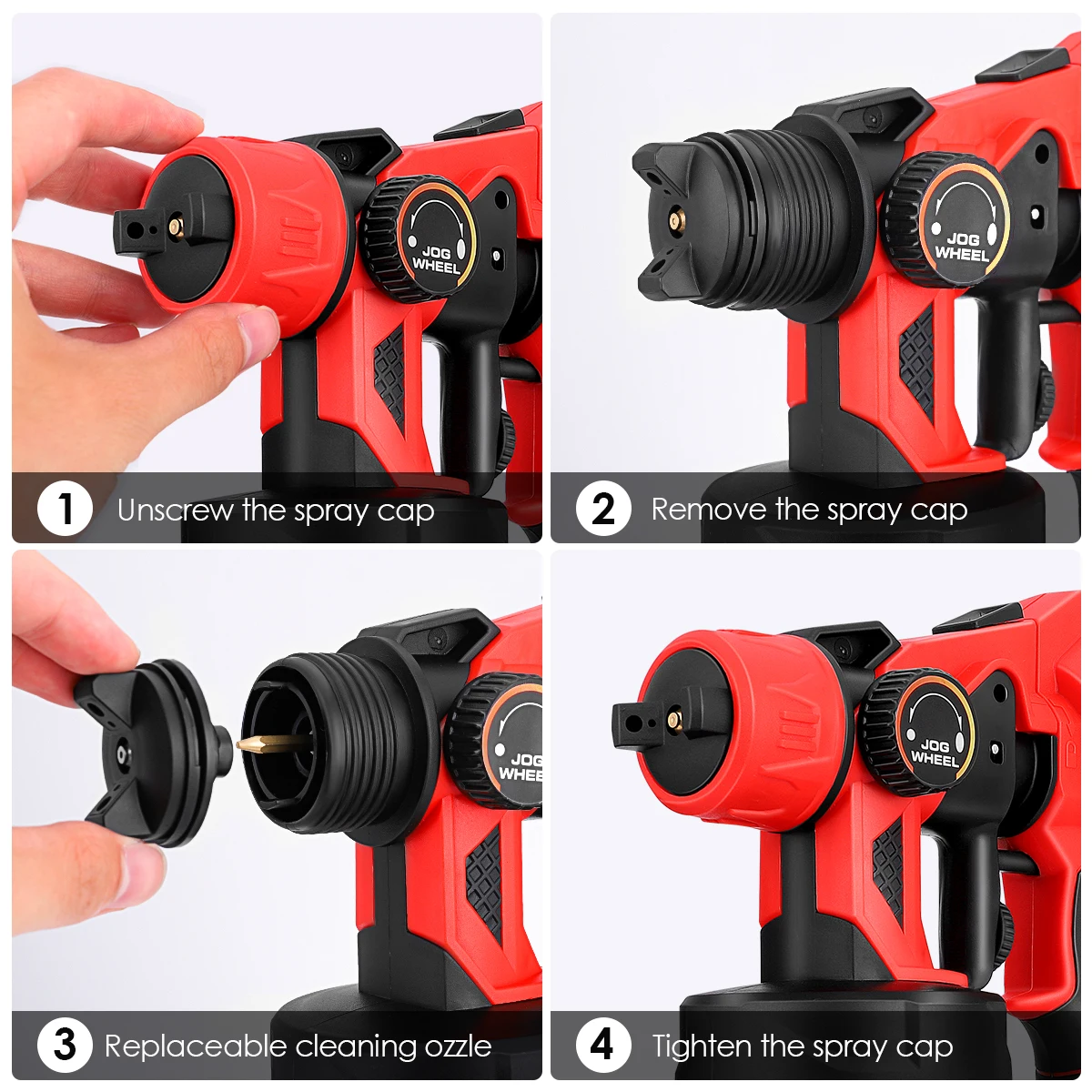 JOG WHEEL

1 Unscrew the spray cap

JOG WHEEL

2 Remove the spray cap

JOG WHEE

3 Replaceable cleaning ozzle

JOG WHEEL

4 Tighten the spray cap