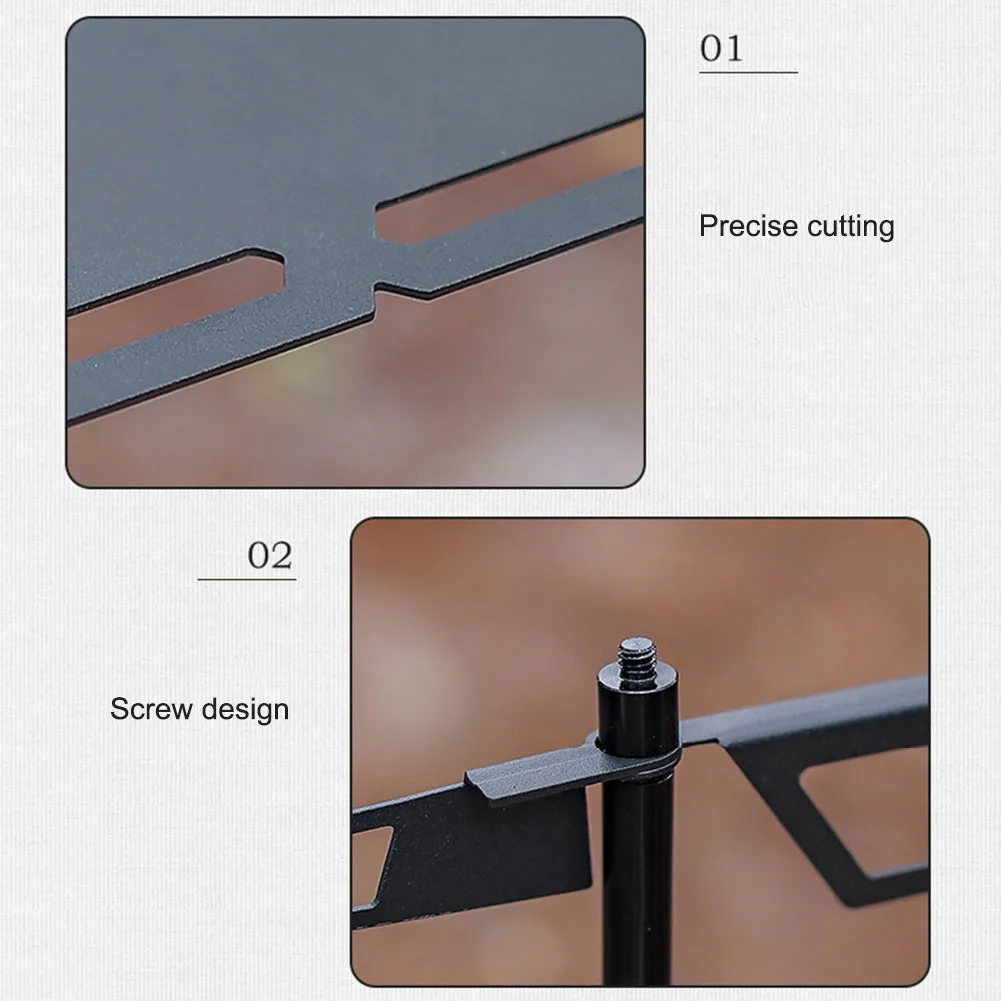 01

Precise cutting

02

Screw design