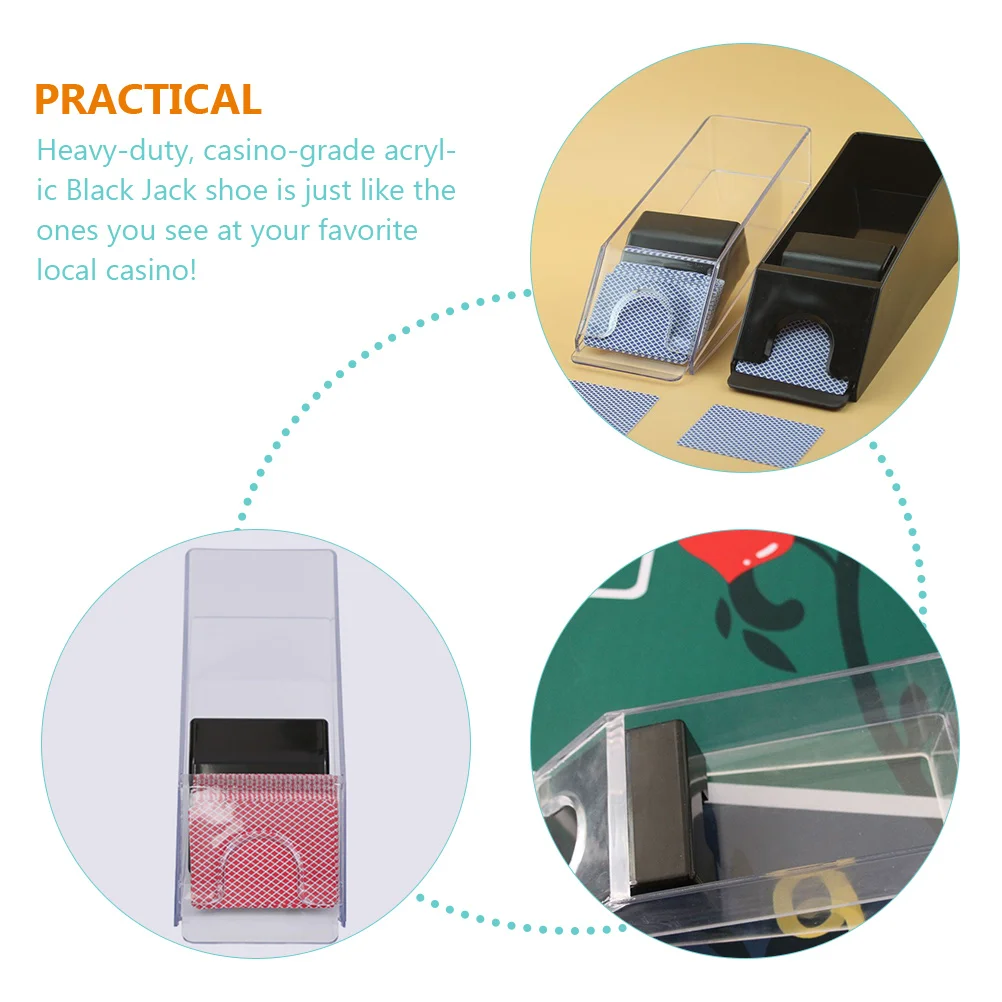 PRACTICAL

Heavy-duty, casino-grade acrylic Black Jack shoe is just like the ones you see at your favorite local casino!