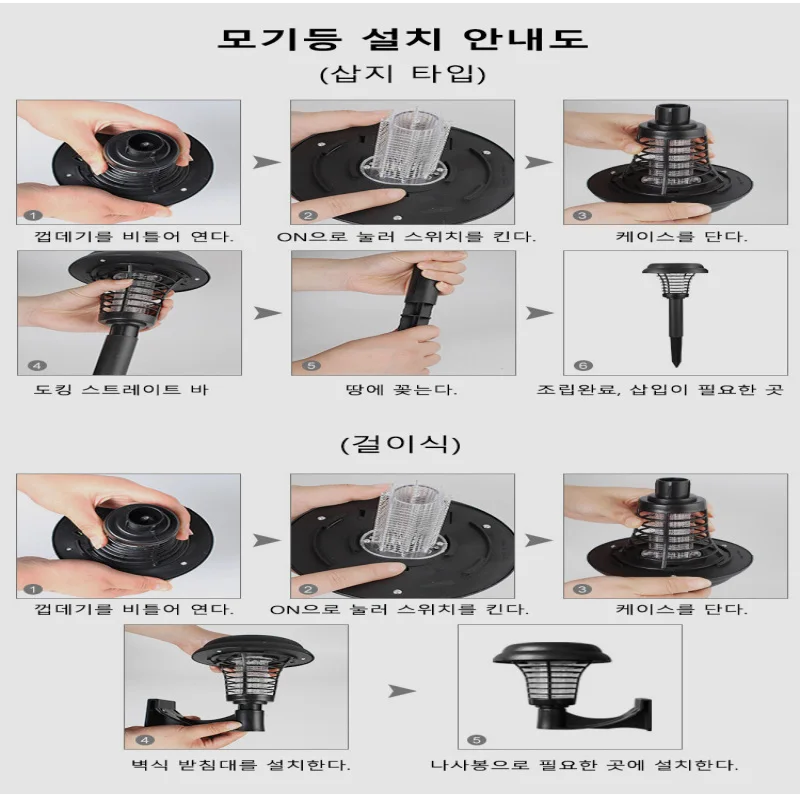 모기등 설치 안내도

(삽지 타입)

1
껍데기를 비틀어 연다.

2
ON으로 눌러 스위치를 킨다.

3
케이스를 단다.

4
도킹 스트레이트 바

5
땅에 꽂는다.

6
조립완료, 삽입이 필요한 곳

(걸이식)

1
껍데기를 비틀어 연다.

2
ON으로 눌러 스위치를 킨다.

3
케이스를 단다.

4
벽식 받침대를 설치한다.

5
나사봉으로 필요한 곳에 설치한다.