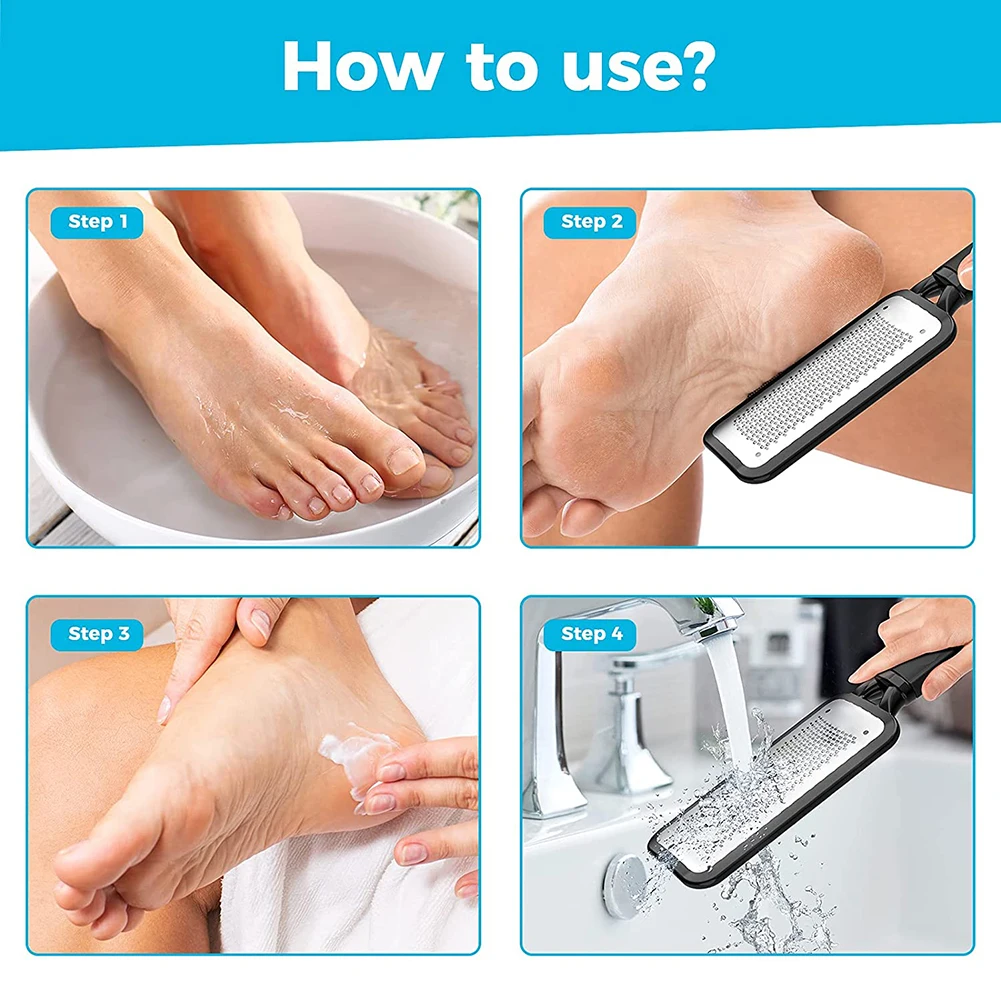 How to use?

Step 1

Step 2

Step 3

Step 4