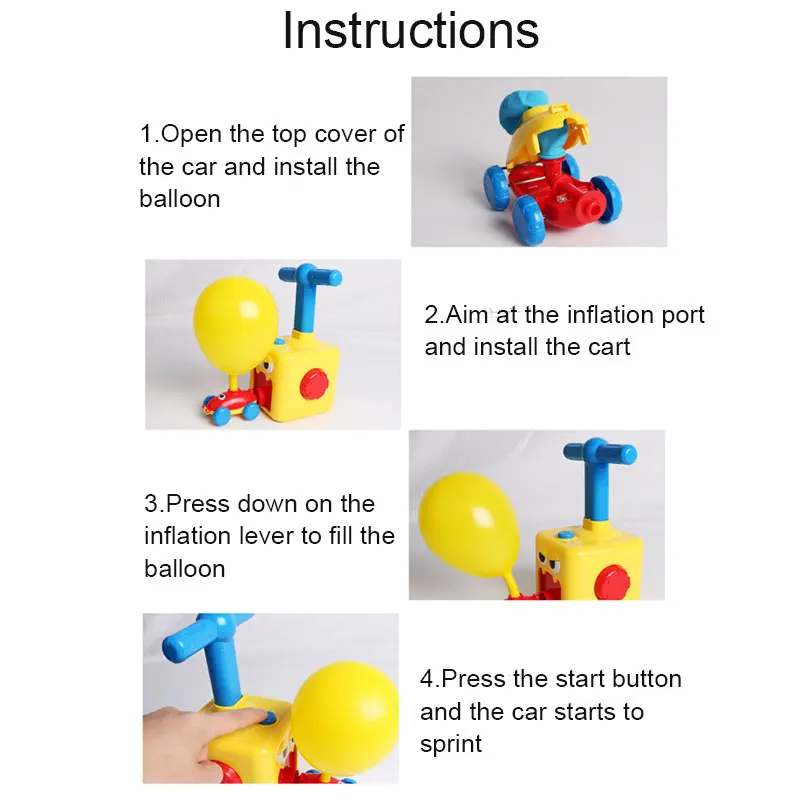 Instructions

1.Open the top cover of the car and install the balloon

2.Aim at the inflation port and install the cart

3.Press down on the inflation lever to fill the balloon

4.Press the start button and the car starts to sprint