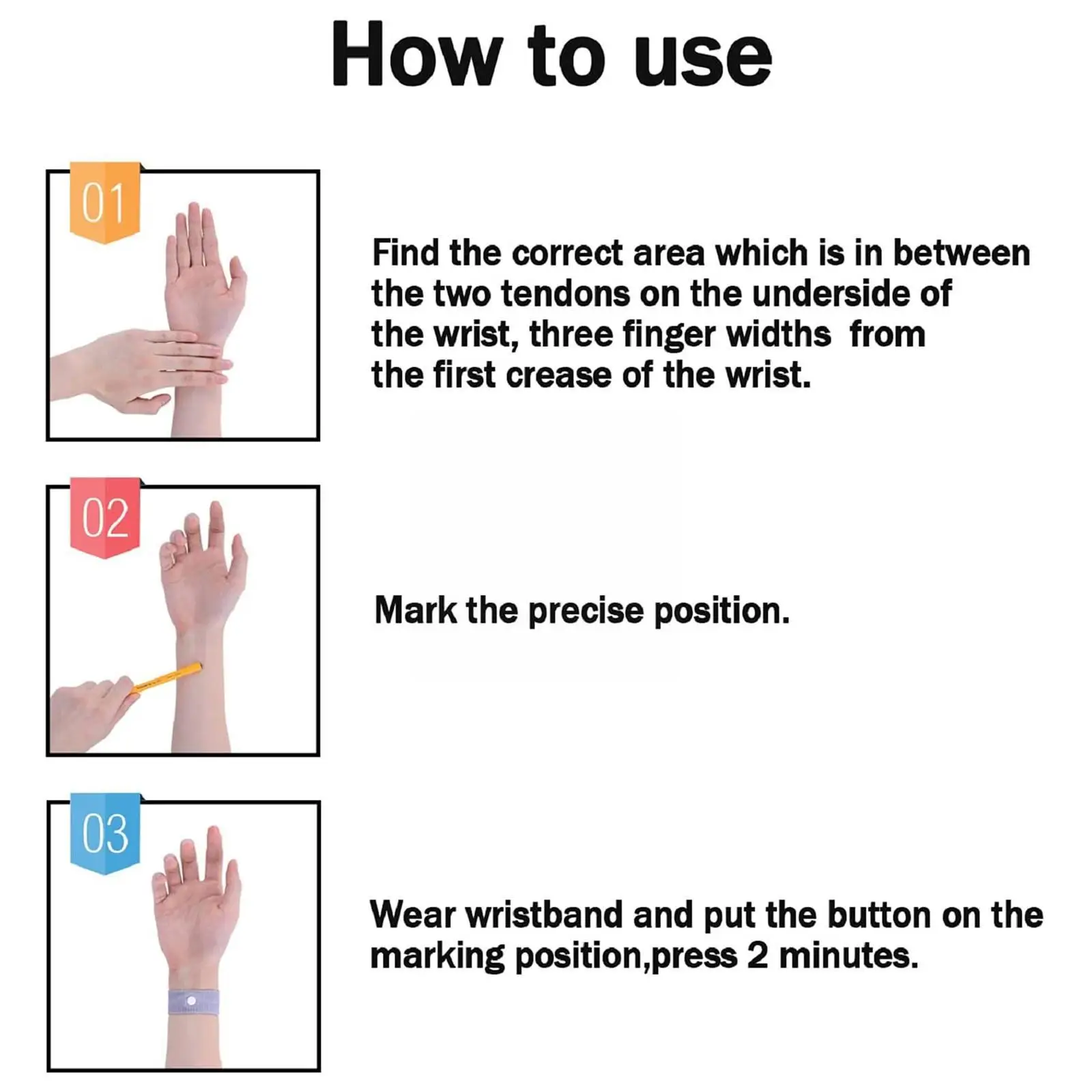 How to use

01

Find the correct area which is in between the two tendons on the underside of the wrist, three finger widths from the first crease of the wrist.

02

Mark the precise position.

03

Wear wristband and put the button on the marking position,press 2 minutes.