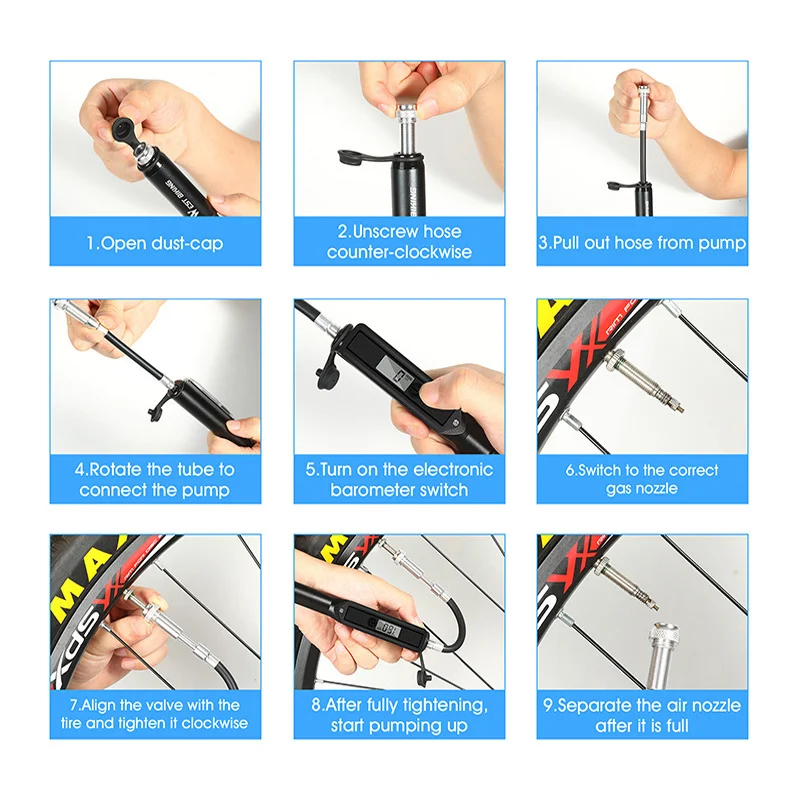 1.Open dust-cap

2.Unscrew hose counter-clockwise

3.Pull out hose from pump

4.Rotate the tube to connect the pump

5.Turn on the electronic barometer switch

6.Switch to the correct gas nozzle

7.Align the valve with the tire and tighten it clockwise

8.After fully tightening, start pumping up

9.Separate the air nozzle after it is full