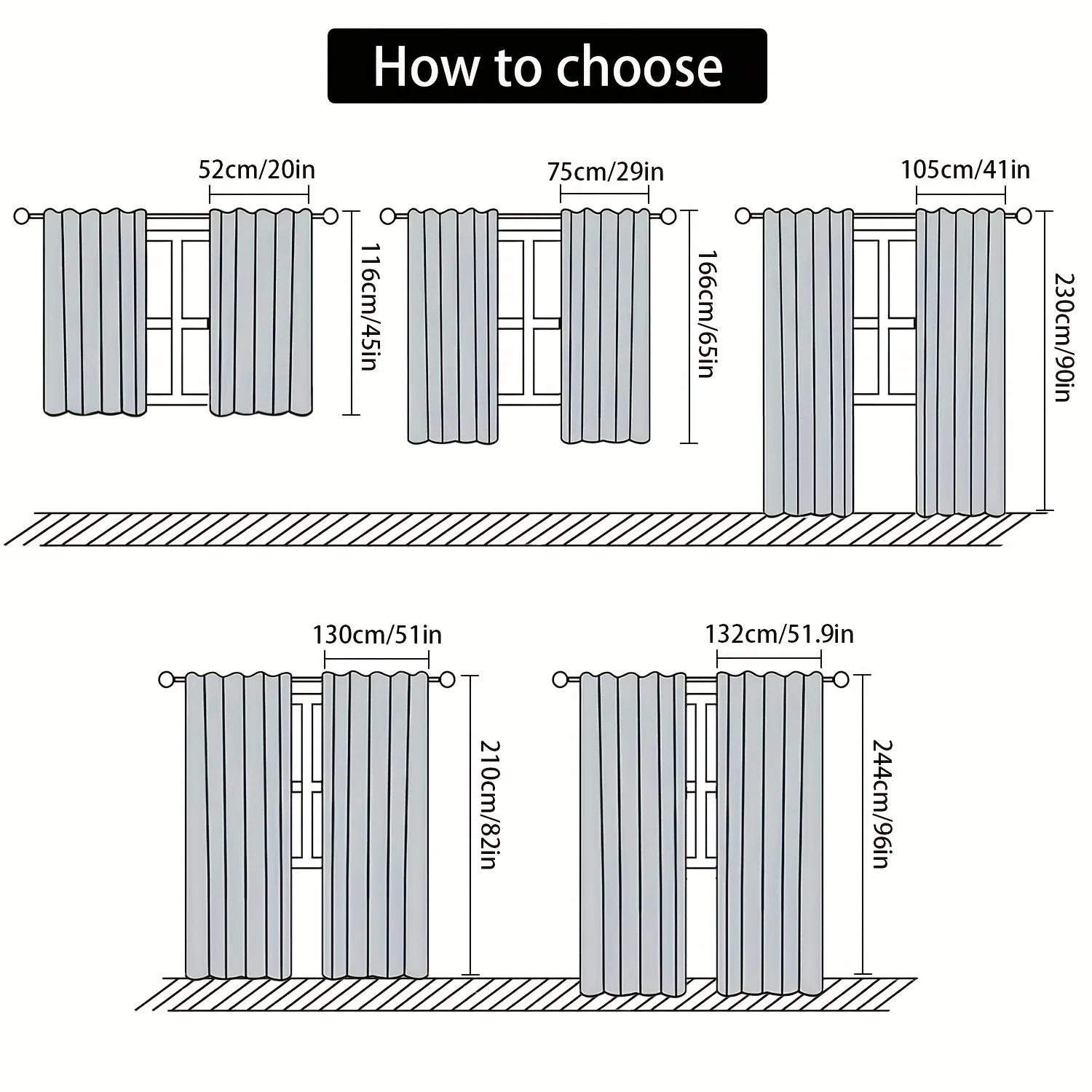 How to choose

52cm/20in
116cm/45in

75cm/29in
166cm/65in

105cm/41in
230cm/90in

130cm/51in
210cm/82in

132cm/51.9in
244cm/96in