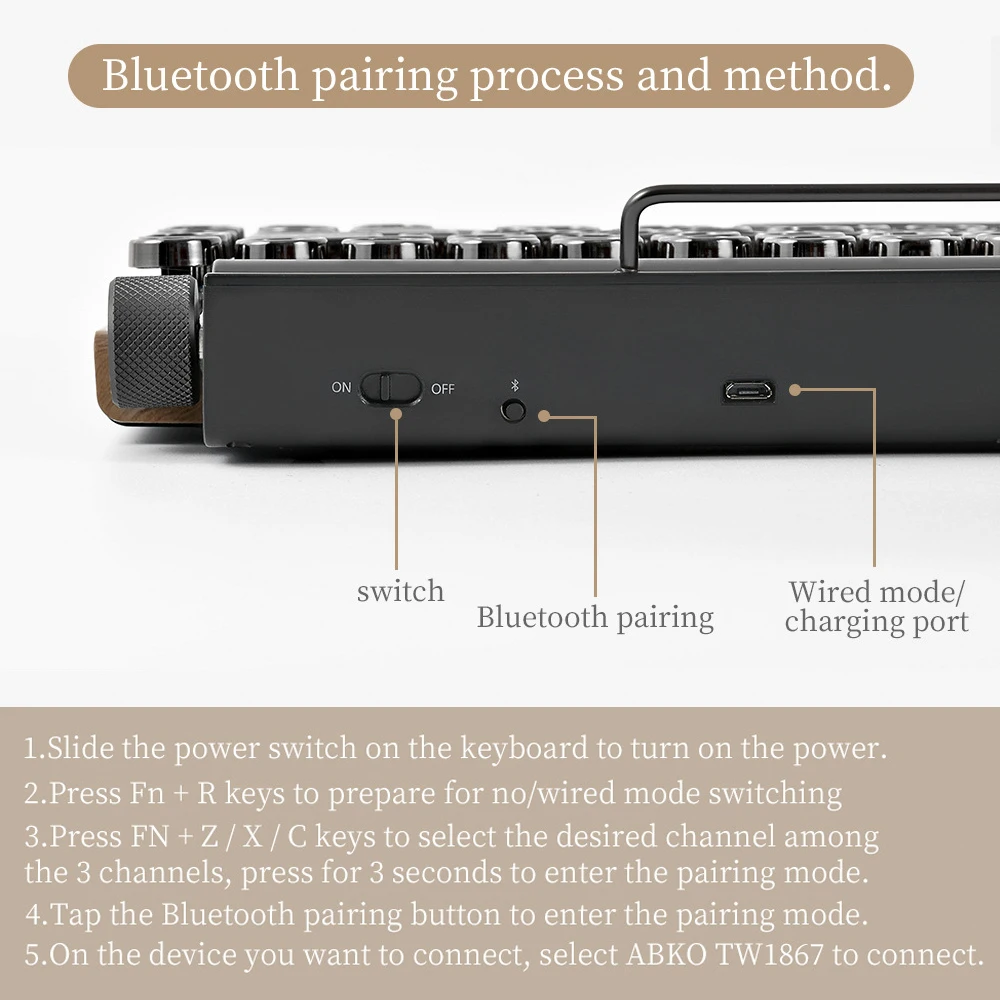 Bluetooth pairing process and method.

ON OFF

switch

Bluetooth pairing

Wired mode/ charging port

1.Slide the power switch on the keyboard to turn on the power.

2.Press Fn + R keys to prepare for no/wired mode switching

3.Press FN + Z / X / C keys to select the desired channel among the 3 channels, press for 3 seconds to enter the pairing mode.

4.Tap the Bluetooth pairing button to enter the pairing mode.

5.On the device you want to connect, select ABKO TW1867 to connect.